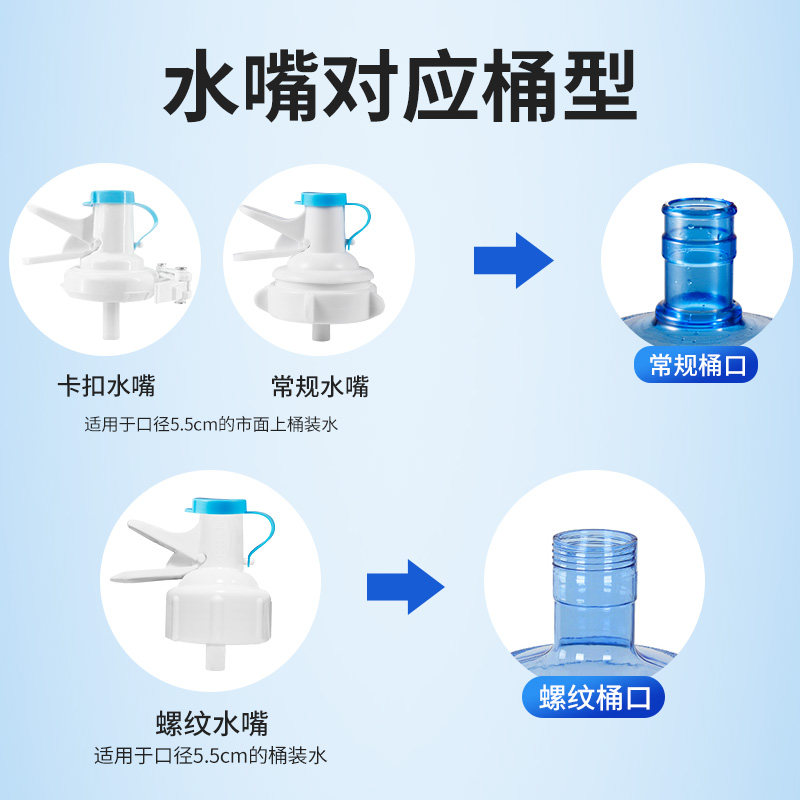 水嘴对应桶型

卡扣水嘴 常规水嘴

适用于口径5.5cm的市面上桶装水

常规桶口

螺纹水嘴

适用于口径5.5cm的桶装水

螺纹桶口