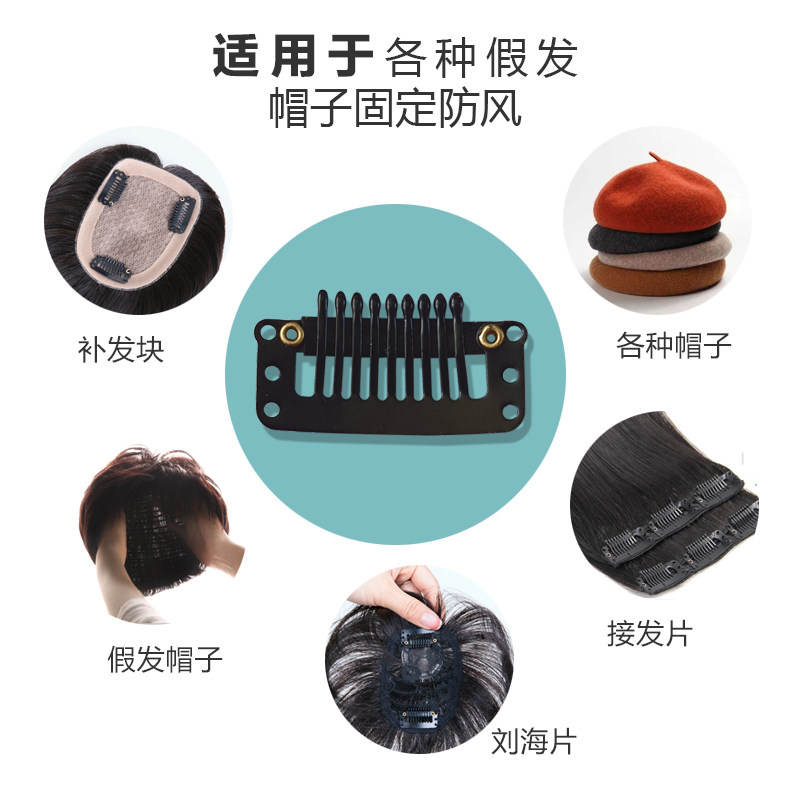 适用于各种假发
帽子固定防风

补发块

各种帽子

假发帽子

接发片

刘海片