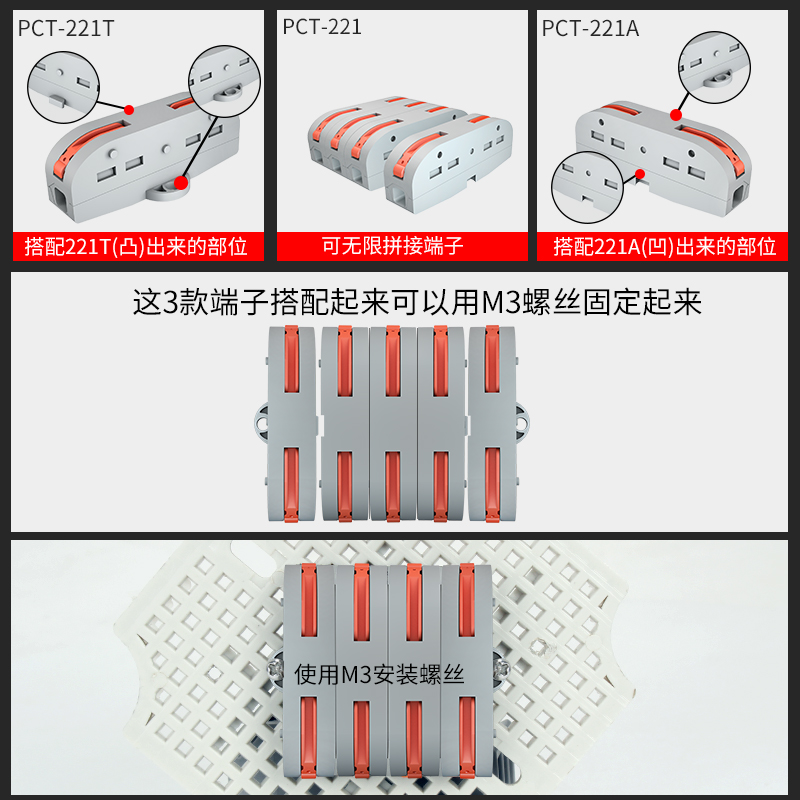 PCT-221T

搭配221T(凸)出来的部位

PCT-221

可无限拼接端子

PCT-221A

搭配221A(凹)出来的部位

这3款端子搭配起来可以用M3螺丝固定起来

使用M3安装螺丝