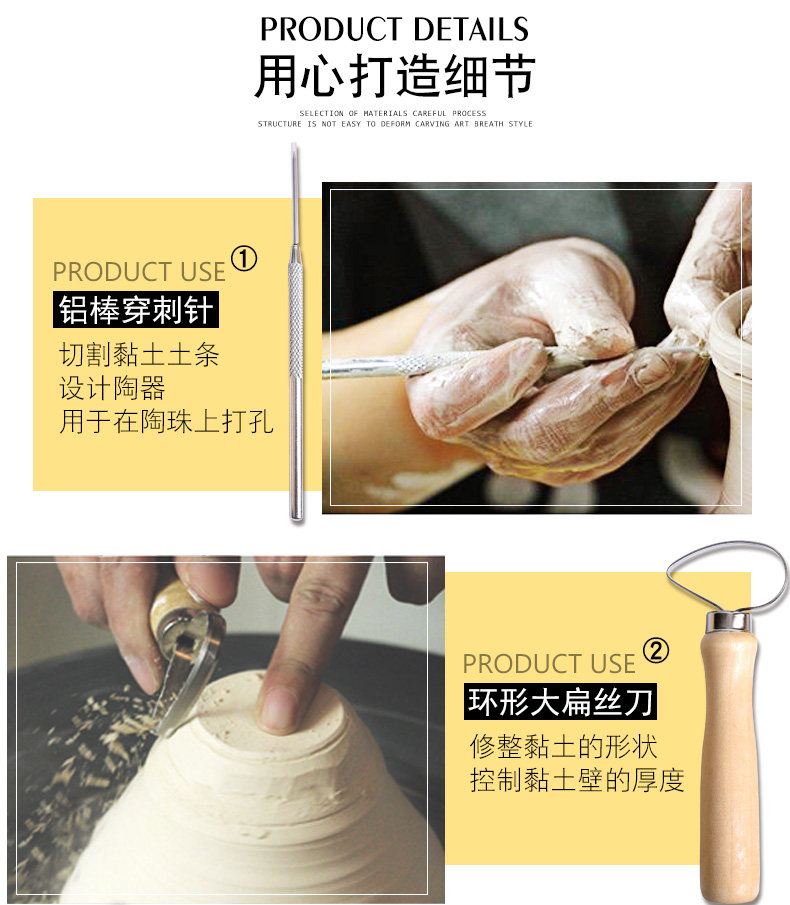 PRODUCT DETAILS
用心打造细节

SELECTION OF MATERIALS CAREFUL PROCESS
STRUCTURE IS NOT EASY TO DEFORM CARVING ART BREATH STYLE

PRODUCT USE ①
铝棒穿刺针
切割黏土土条
设计陶器
用于在陶珠上打孔

PRODUCT USE ②
环形大扁丝刀
修整黏土的形状
控制黏土壁的厚度