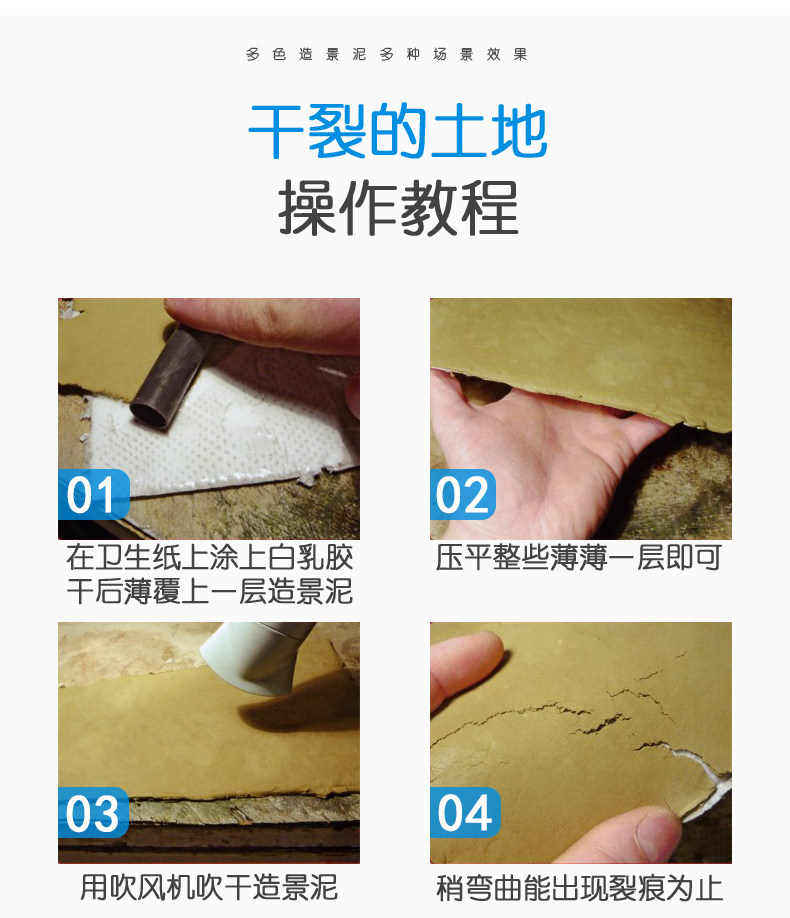 多色造景泥多种场景效果

干裂的土地
操作教程

01
在卫生纸上涂上白乳胶
干后薄覆上一层造景泥

02
压平整些薄薄一层即可

03
用吹风机吹干造景泥

04
稍弯曲能出现裂痕为止