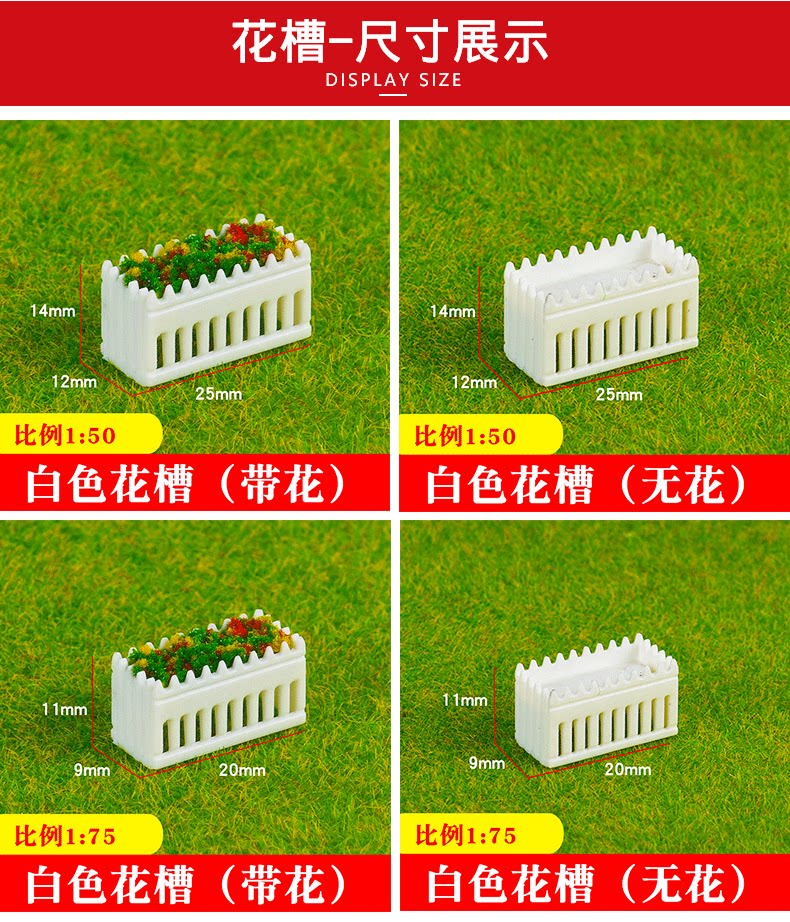 花槽-尺寸展示
DISPLAY SIZE

14mm
12mm
25mm
比例1:50
白色花槽（带花）

14mm
12mm
25mm
比例1:50
白色花槽（无花）

11mm
9mm
20mm
比例1:75
白色花槽（带花）

11mm
9mm
20mm
比例1:75
白色花槽（无花）