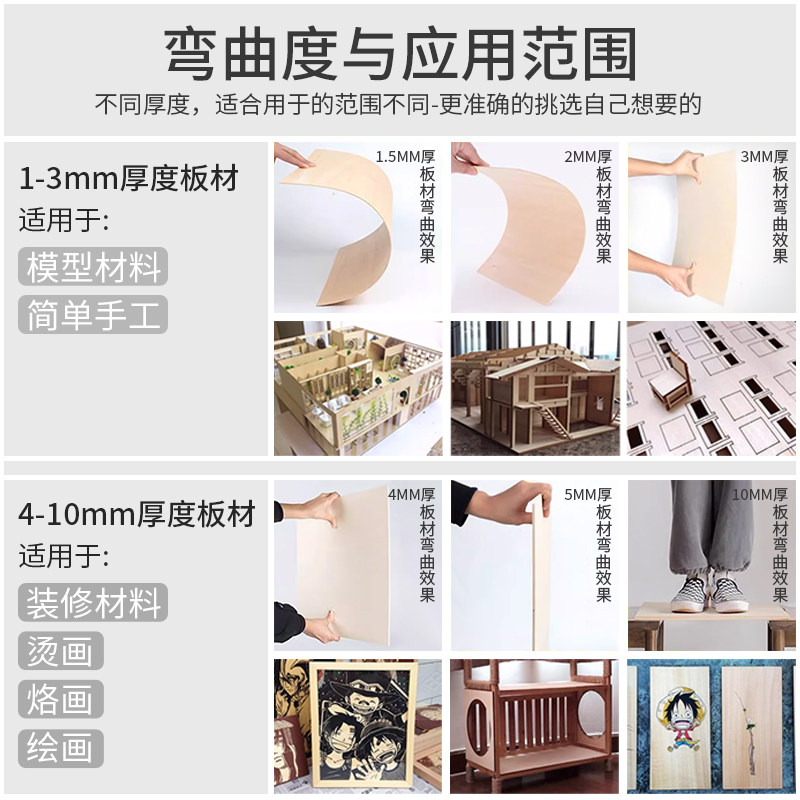 弯曲度与应用范围

不同厚度，适合用于的范围不同-更准确的挑选自己想要的

1-3mm厚度板材

适用于:

模型材料

简单手工

1.5MM厚板材弯曲效果

2MM厚板材弯曲效果

3MM厚板材弯曲效果

4-10mm厚度板材

适用于:

装修材料

烫画

烙画

绘画

4MM厚板材弯曲效果

5MM厚板材弯曲效果

10MM厚板材弯曲效果