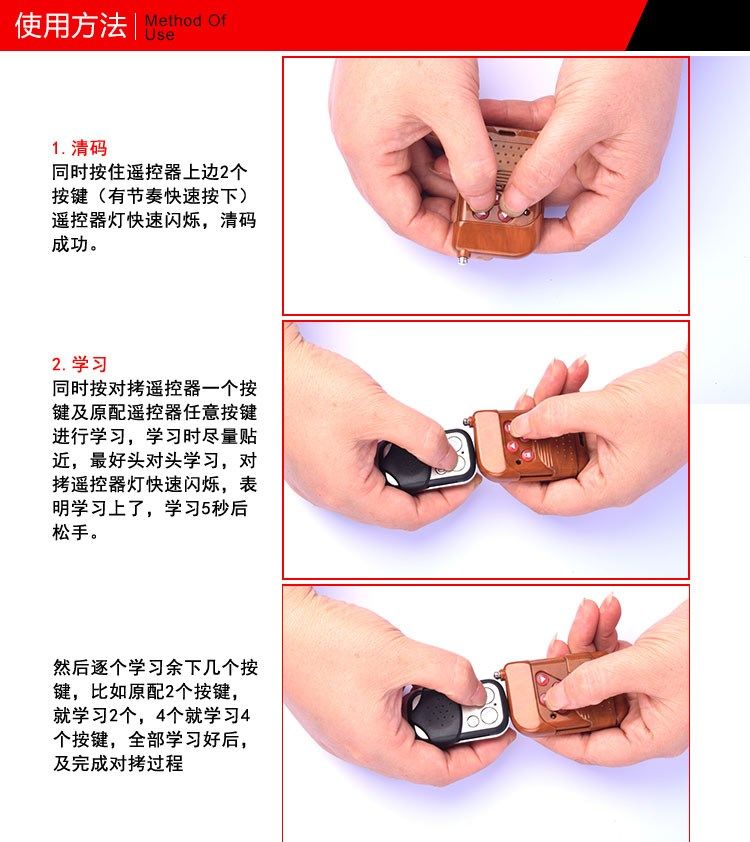 使用方法 | Method Of Use

1. 清码
同时按住遥控器上边2个按键（有节奏快速按下）遥控器灯快速闪烁，清码成功。

2. 学习
同时按对拷遥控器一个按键及原配遥控器任意按键进行学习，学习时尽量贴近，最好头对头学习，对拷遥控器灯快速闪烁，表明学习上了，学习5秒后松手。

然后逐个学习余下几个按键，比如原配2个按键，就学习2个，4个就学习4个按键，全部学习好后，及完成对拷过程