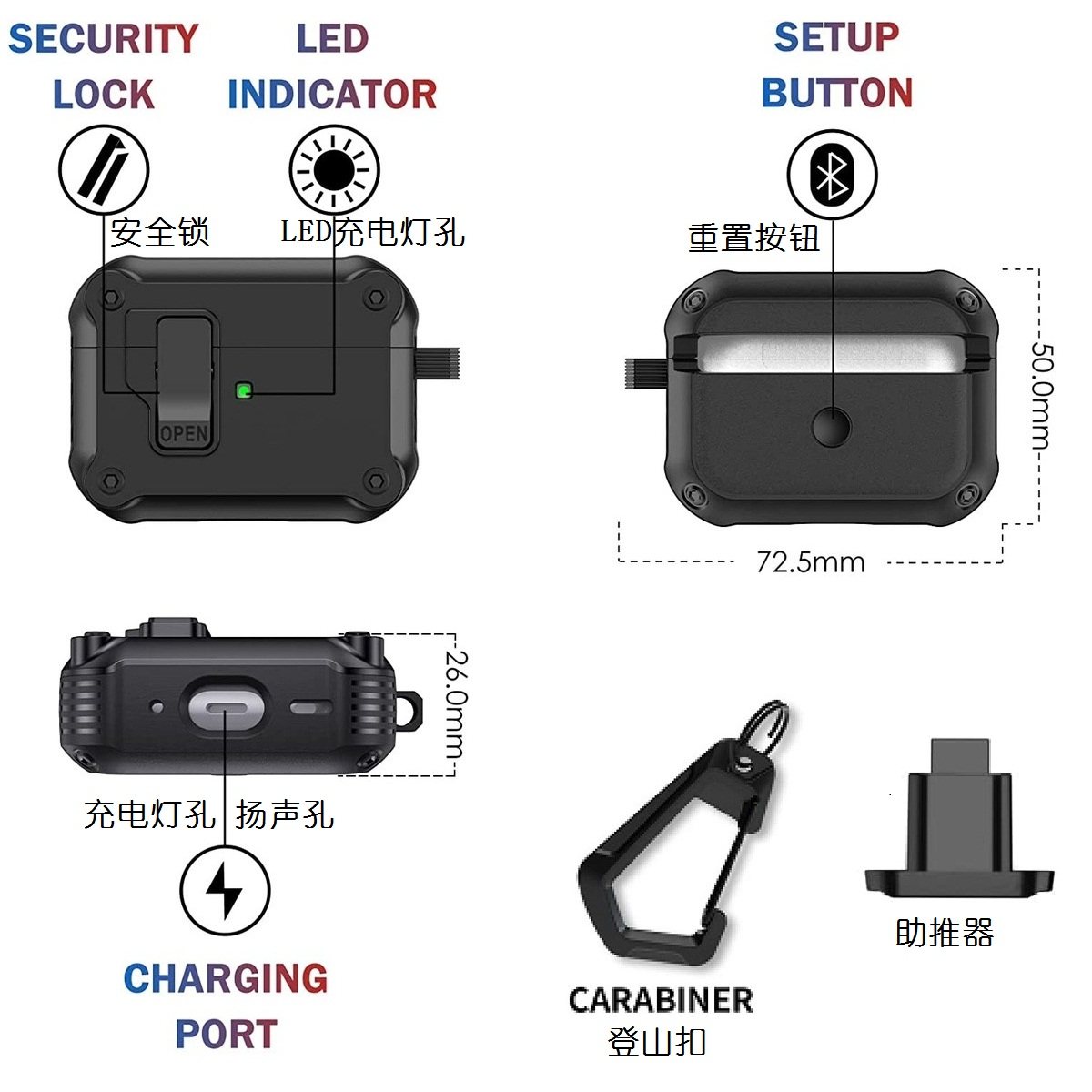 SECURITY LOCK

LED INDICATOR

SETUP BUTTON

安全锁

LED充电灯孔

重置按钮

OPEN

50.0mm

72.5mm

26.0mm

充电灯孔

扬声孔

CHARGING PORT

CARABINER
登山扣

助推器