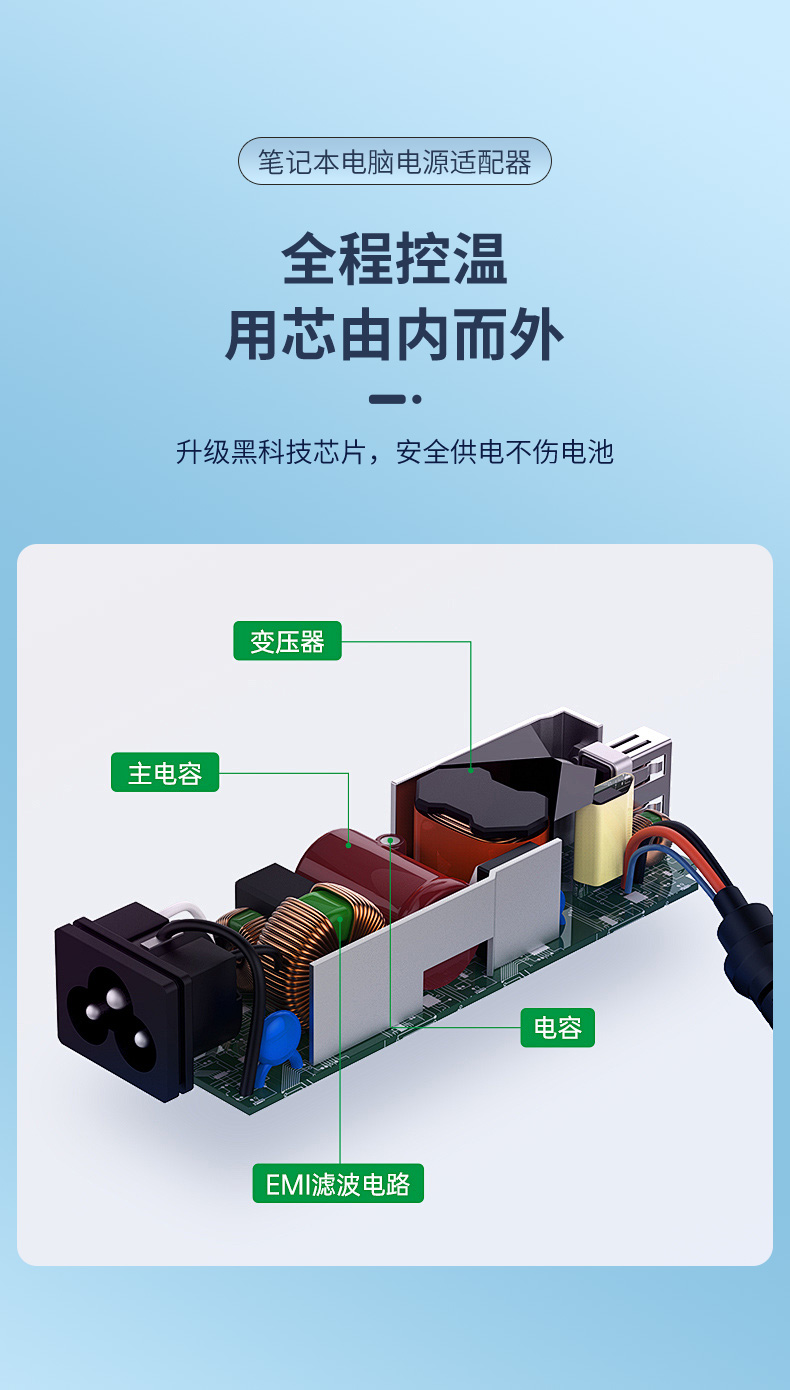 笔记本电脑电源适配器

全程控温
用芯由内而外

升级黑科技芯片，安全供电不伤电池

变压器

主电容

电容

EMI滤波电路