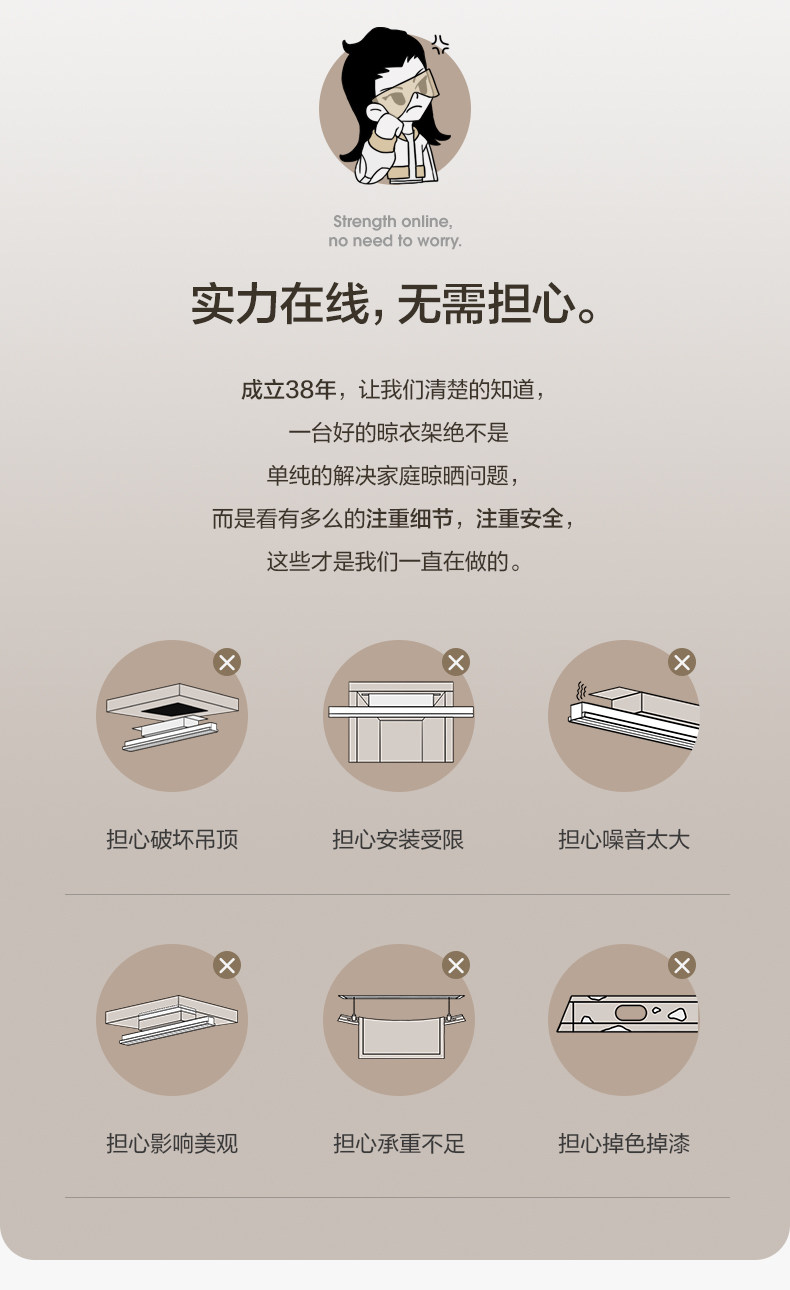 Strength online,
no need to worry.

实力在线，无需担心。

成立38年，让我们清楚的知道，
一台好的晾衣架绝不是
单纯的解决家庭晾晒问题，
而是看有多么的注重细节，注重安全，
这些才是我们一直在做的。

担心破坏吊顶

担心安装受限

担心噪音太大

担心影响美观

担心承重不足

担心掉色掉漆