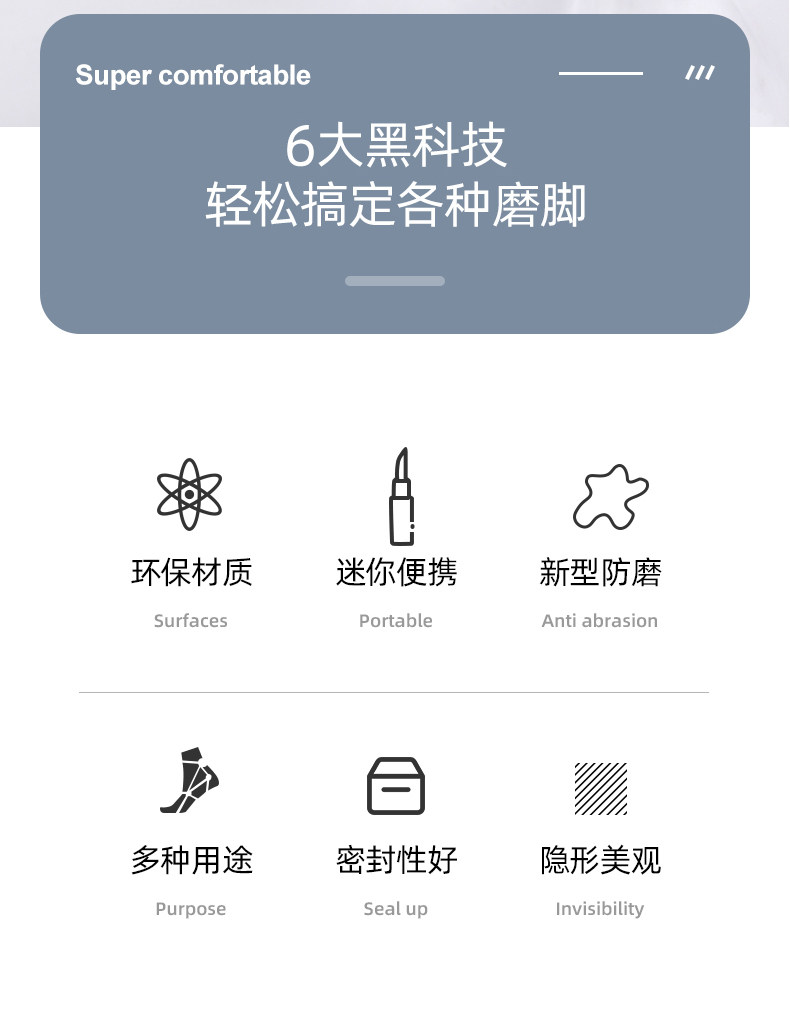 Super comfortable

6大黑科技
轻松搞定各种磨脚

环保材质
Surfaces

迷你便携
Portable

新型防磨
Anti abrasion

多种用途
Purpose

密封性好
Seal up

隐形美观
Invisibility