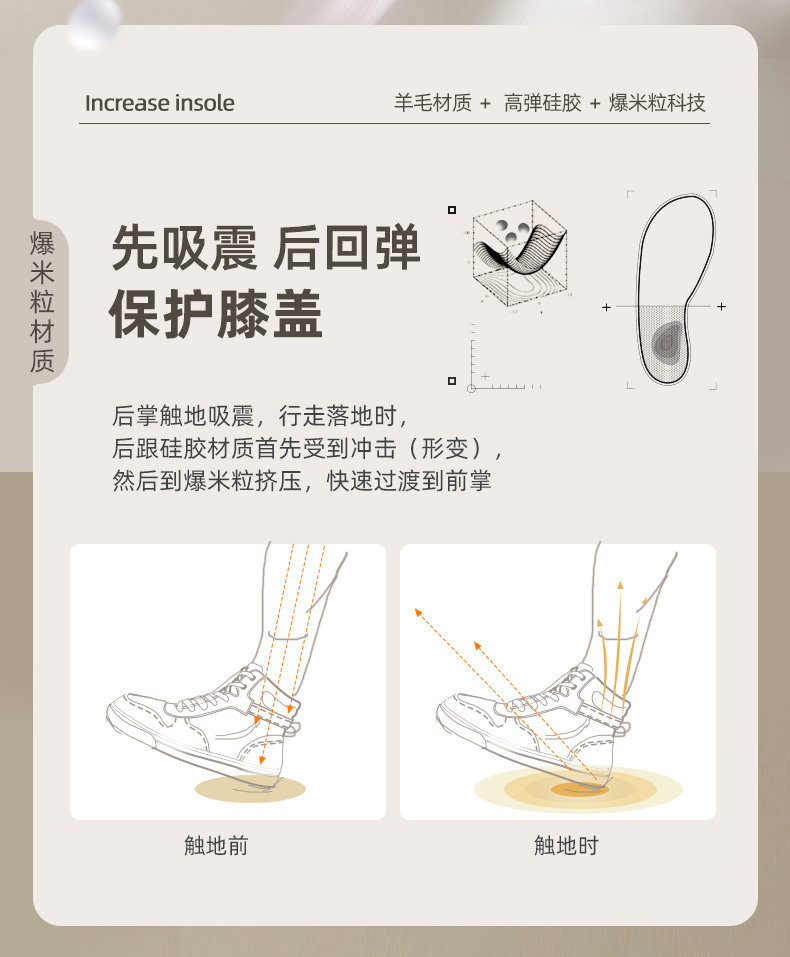 Increase insole

羊毛材质 + 高弹硅胶 + 爆米粒科技

爆米粒材质

先吸震 后回弹
保护膝盖

后掌触地吸震，行走落地时，
后跟硅胶材质首先受到冲击（形变），
然后到爆米粒挤压，快速过渡到前掌

触地前

触地时