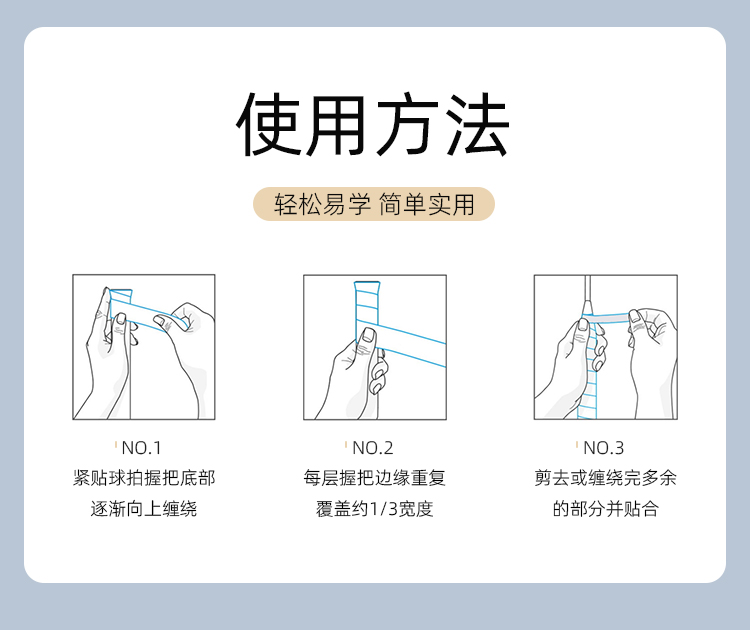 使用方法

轻松易学 简单实用

NO.1
紧贴球拍握把底部
逐渐向上缠绕

NO.2
每层握把边缘重复
覆盖约1/3宽度

NO.3
剪去或缠绕完多余
的部分并贴合