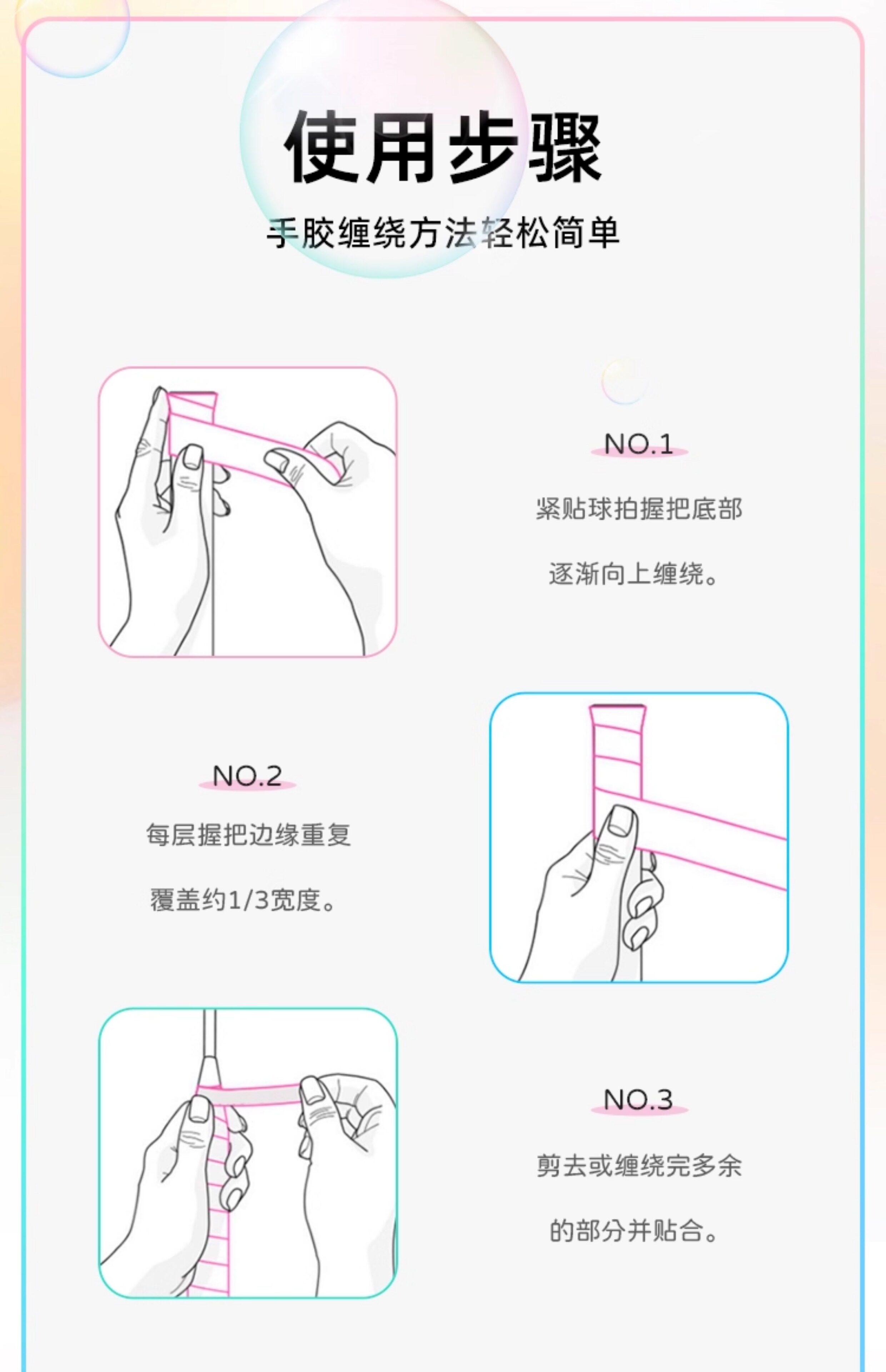 使用步骤

手胶缠绕方法轻松简单

NO.1

紧贴球拍握把底部

逐渐向上缠绕。

NO.2

每层握把边缘重复

覆盖约1/3宽度。

NO.3

剪去或缠绕完多余

的部分并贴合。