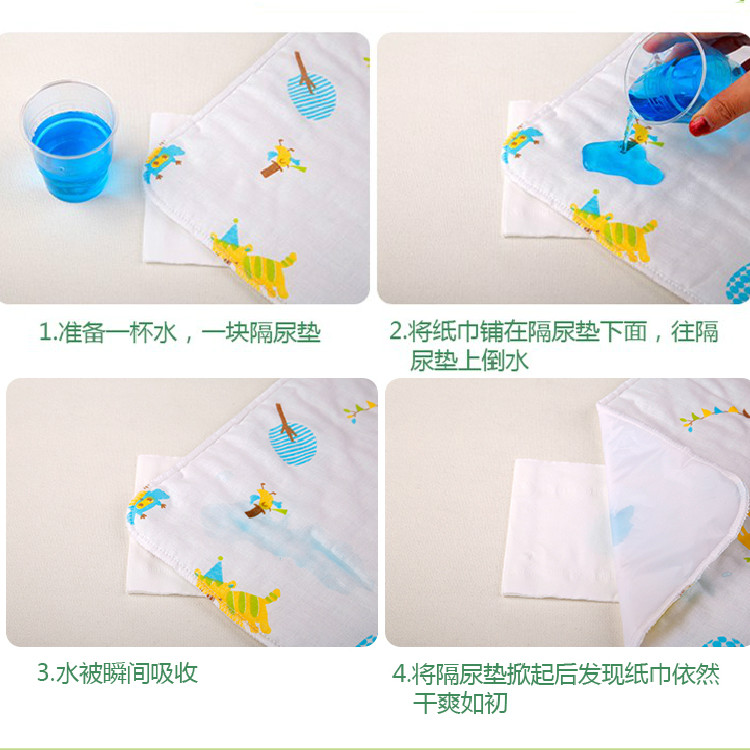 1.准备一杯水，一块隔尿垫

2.将纸巾铺在隔尿垫下面，往隔尿垫上倒水

3.水被瞬间吸收

4.将隔尿垫掀起后发现纸巾依然干爽如初