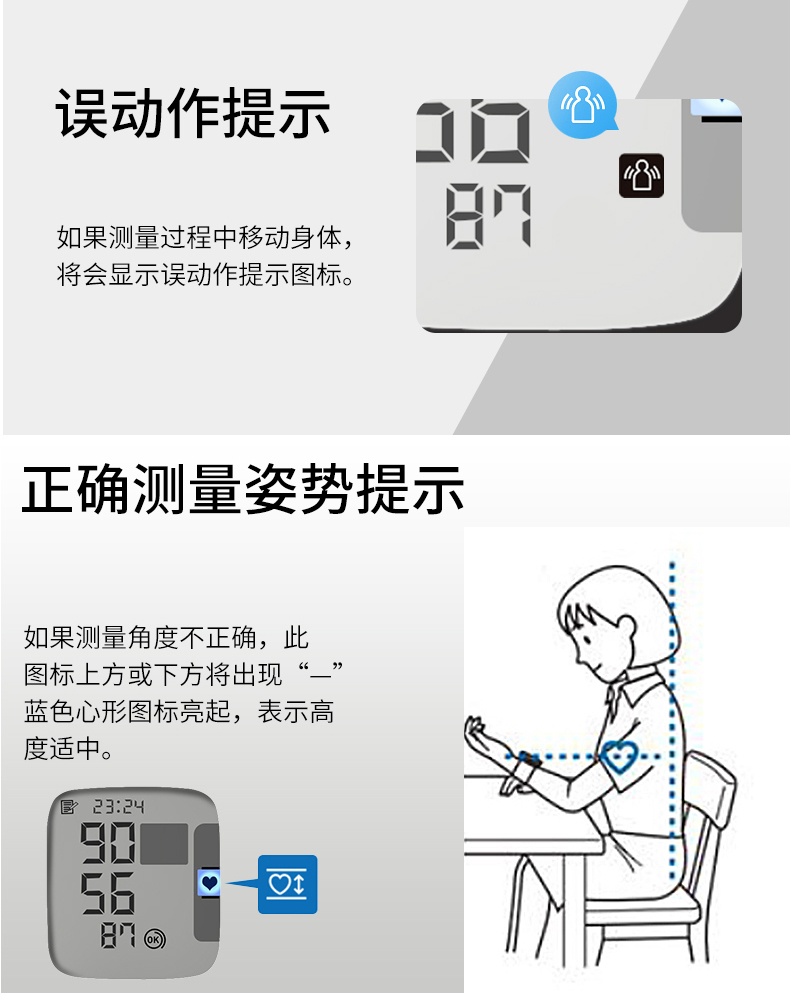 误动作提示

如果测量过程中移动身体，将会显示误动作提示图标。

87

正确测量姿势提示

如果测量角度不正确，此图标上方或下方将出现“—”蓝色心形图标亮起，表示高度适中。

23:24
90
56
87 OK