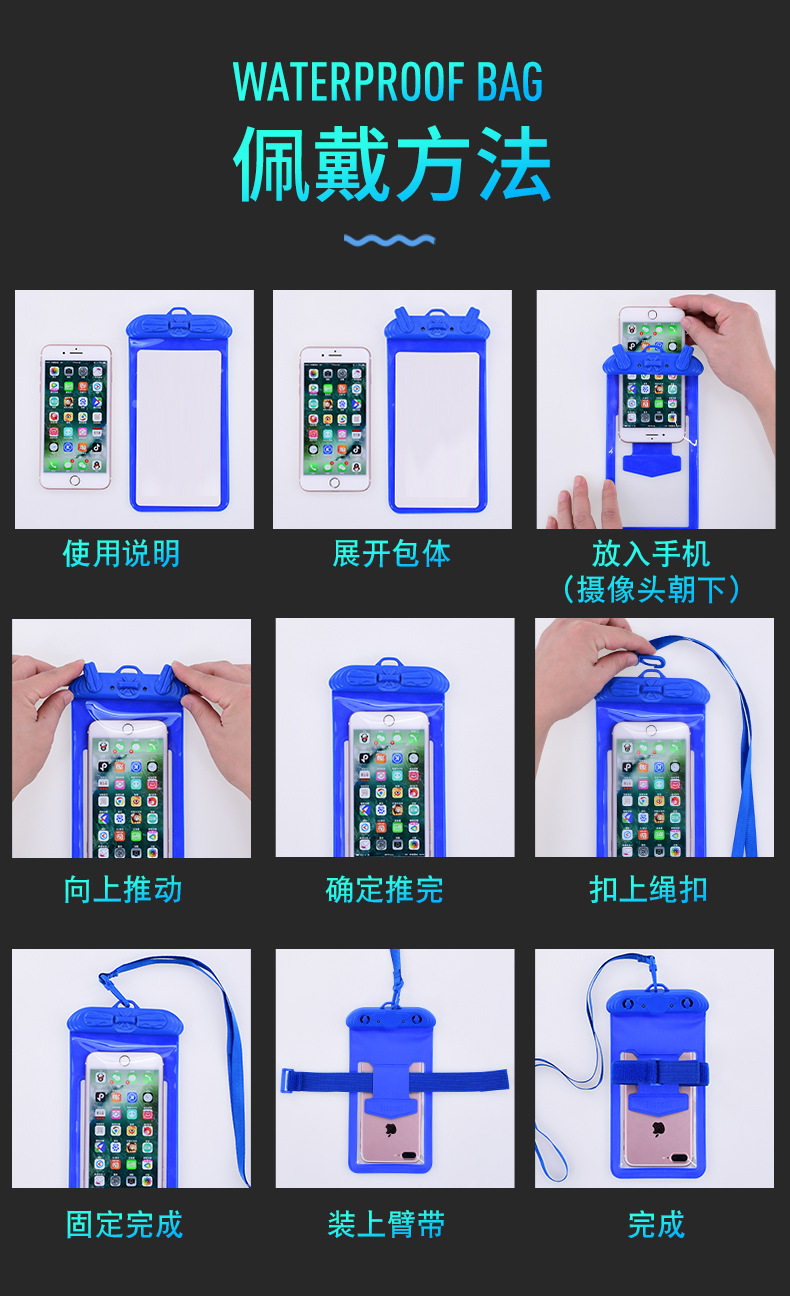 WATERPROOF BAG
佩戴方法

使用说明

展开包体

放入手机
（摄像头朝下）

向上推动

确定推完

扣上绳扣

固定完成

装上臂带

完成