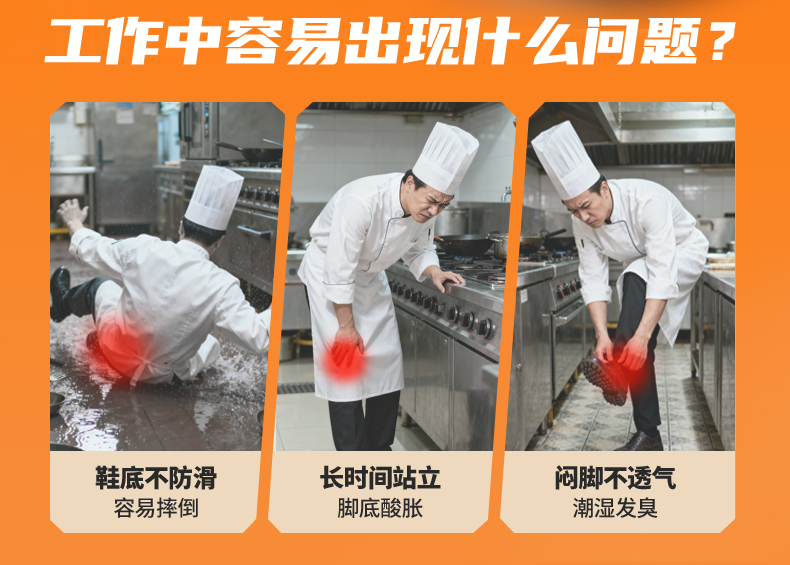 工作中容易出现什么问题？

鞋底不防滑
容易摔倒

长时间站立
脚底酸胀

闷脚不透气
潮湿发臭