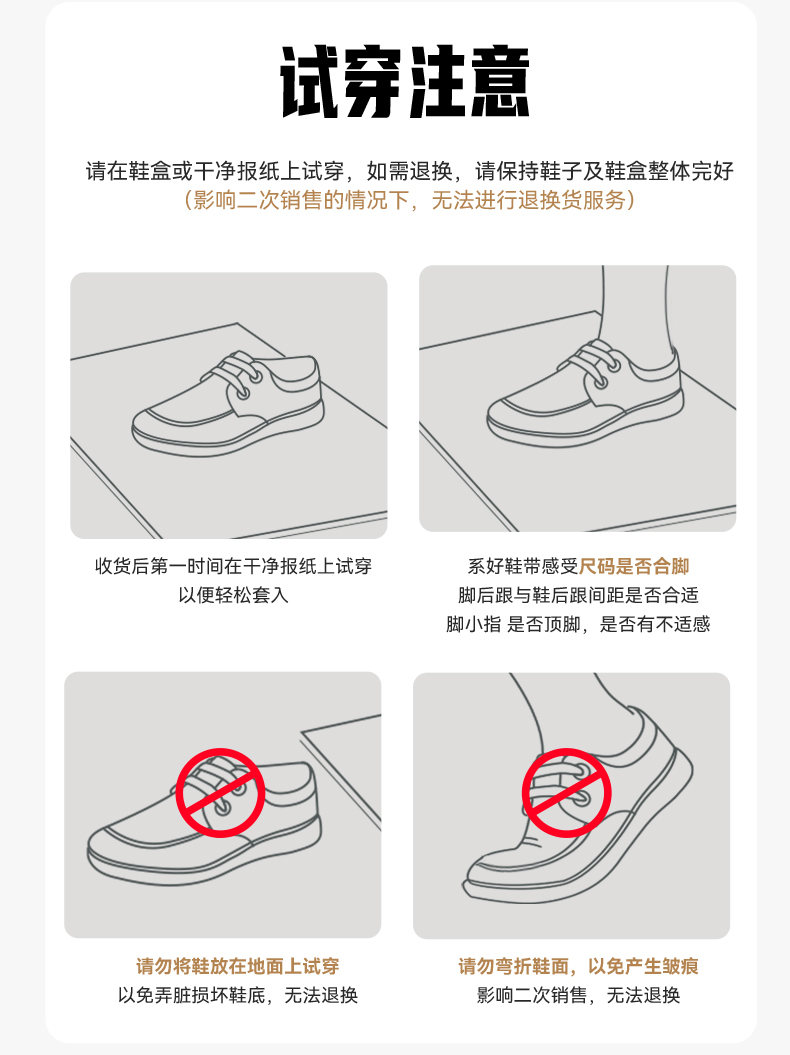 试穿注意

请在鞋盒或干净报纸上试穿，如需退换，请保持鞋子及鞋盒整体完好
（影响二次销售的情况下，无法进行退换货服务）

收货后第一时间在干净报纸上试穿
以便轻松套入

系好鞋带感受尺码是否合脚
脚后跟与鞋后跟间距是否合适
脚小指 是否顶脚，是否有不适感

请勿将鞋放在地面上试穿
以免弄脏损坏鞋底，无法退换

请勿弯折鞋面，以免产生皱痕
影响二次销售，无法退换