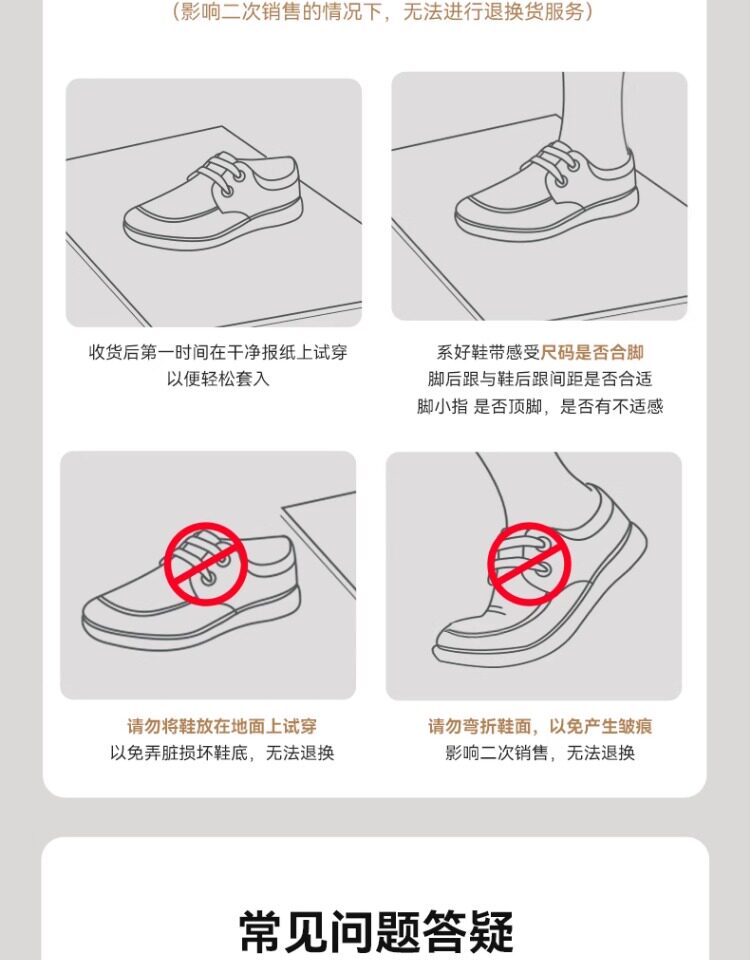 （影响二次销售的情况下，无法进行退换货服务）

收货后第一时间在干净报纸上试穿
以便轻松套入

系好鞋带感受尺码是否合脚
脚后跟与鞋后跟间距是否合适
脚小指 是否顶脚，是否有不适感

请勿将鞋放在地面上试穿
以免弄脏损坏鞋底，无法退换

请勿弯折鞋面，以免产生皱痕
影响二次销售，无法退换

常见问题答疑