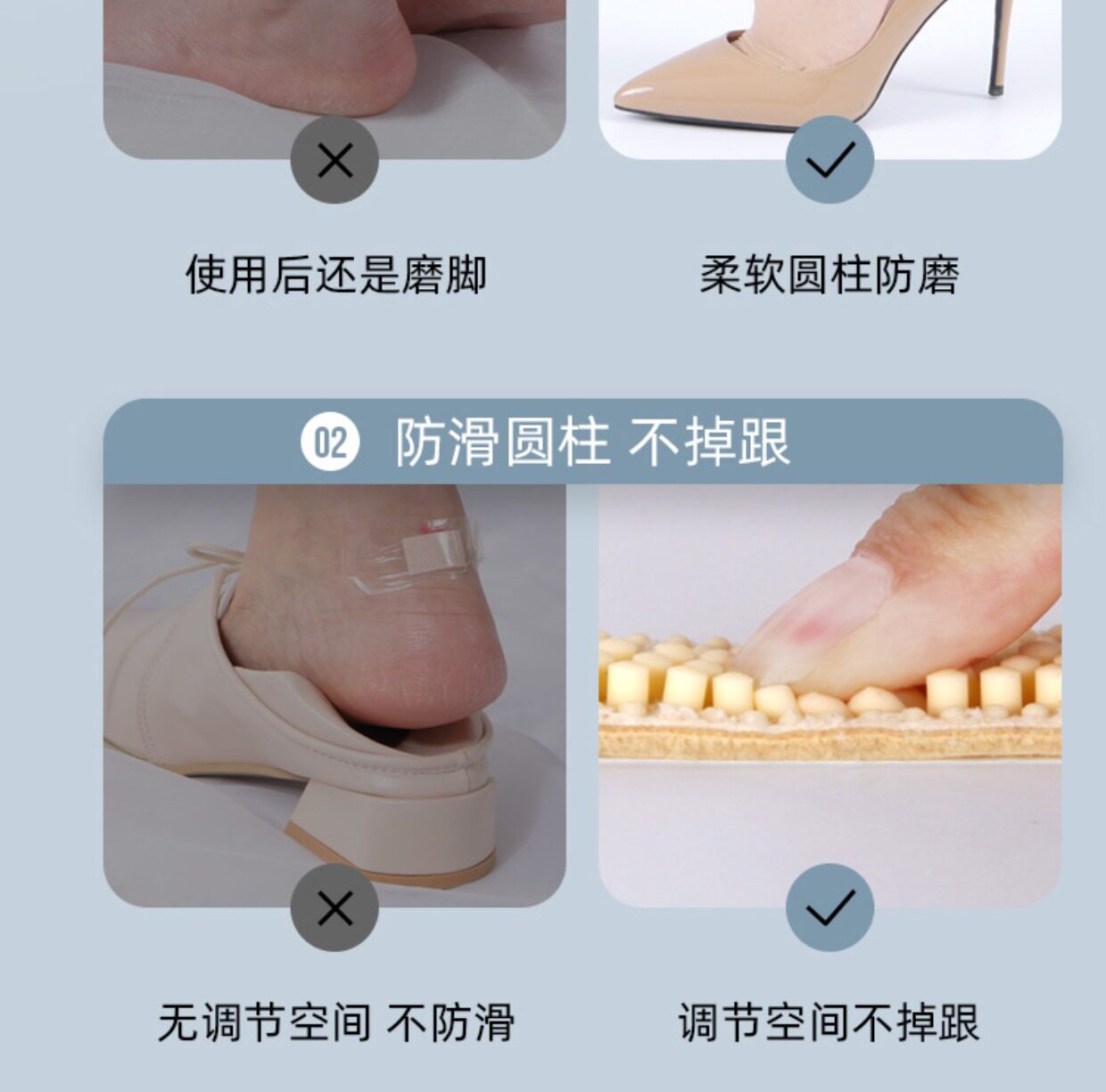 使用后还是磨脚

柔软圆柱防磨

02 防滑圆柱 不掉跟

无调节空间 不防滑

调节空间不掉跟