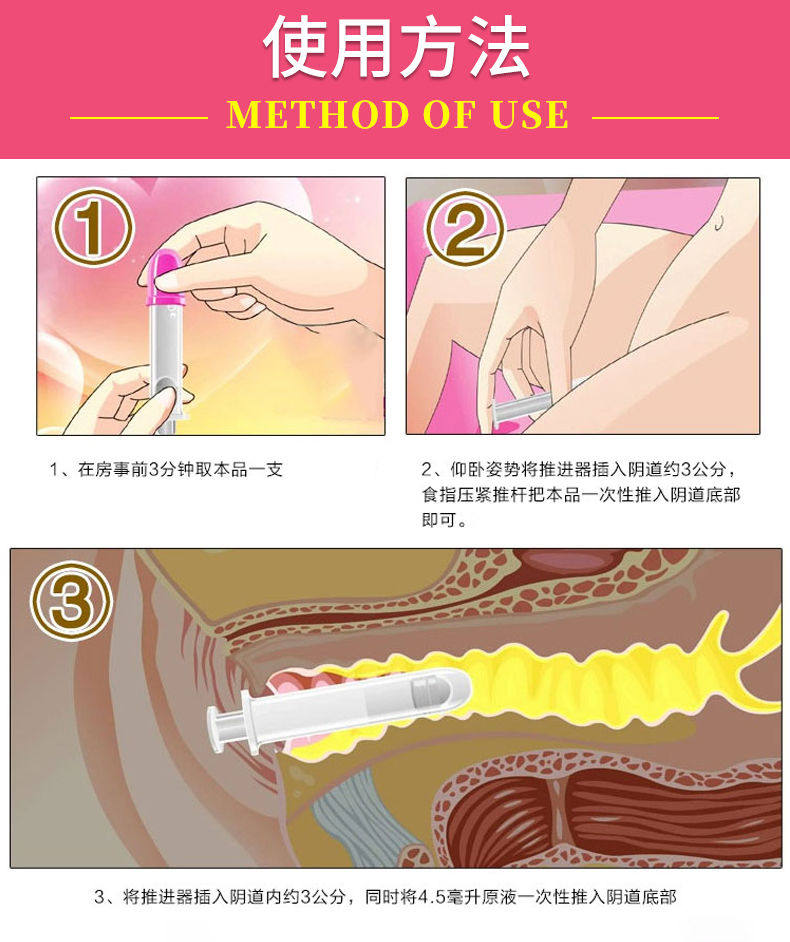 使用方法

METHOD OF USE

①

②

1、在房事前3分钟取本品一支

2、仰卧姿势将推进器插入阴道约3公分，食指压紧推杆把本品一次性推入阴道底部即可。

③

3、将推进器插入阴道内约3公分，同时将4.5毫升原液一次性推入阴道底部