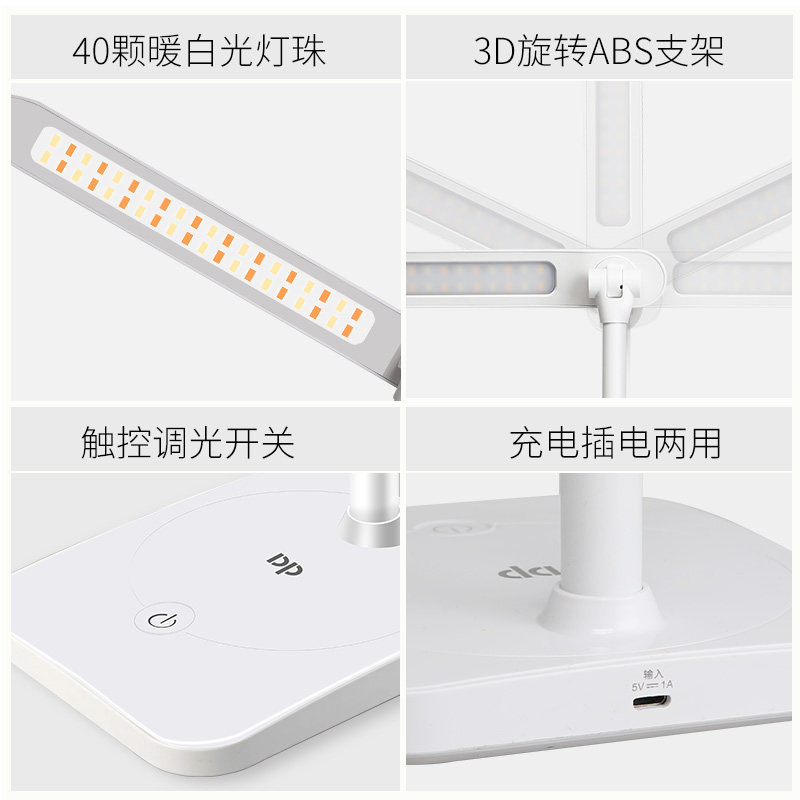 40颗暖白光灯珠

3D旋转ABS支架

触控调光开关

dp

充电插电两用

dp

输入
5V ⎓ 1A