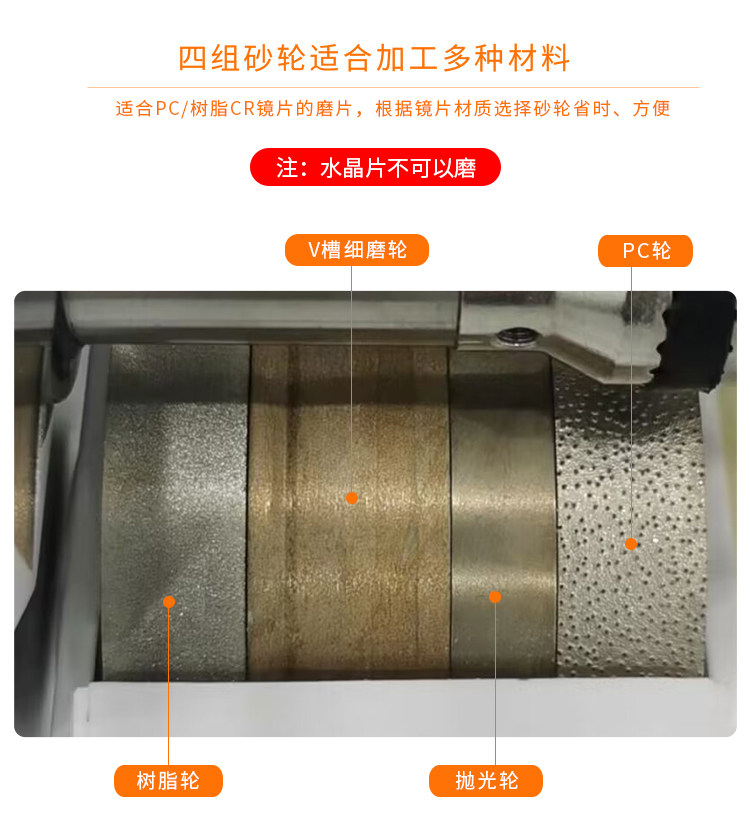 四组砂轮适合加工多种材料

适合PC/树脂CR镜片的磨片，根据镜片材质选择砂轮省时、方便

注：水晶片不可以磨

V槽细磨轮

PC轮

树脂轮

抛光轮