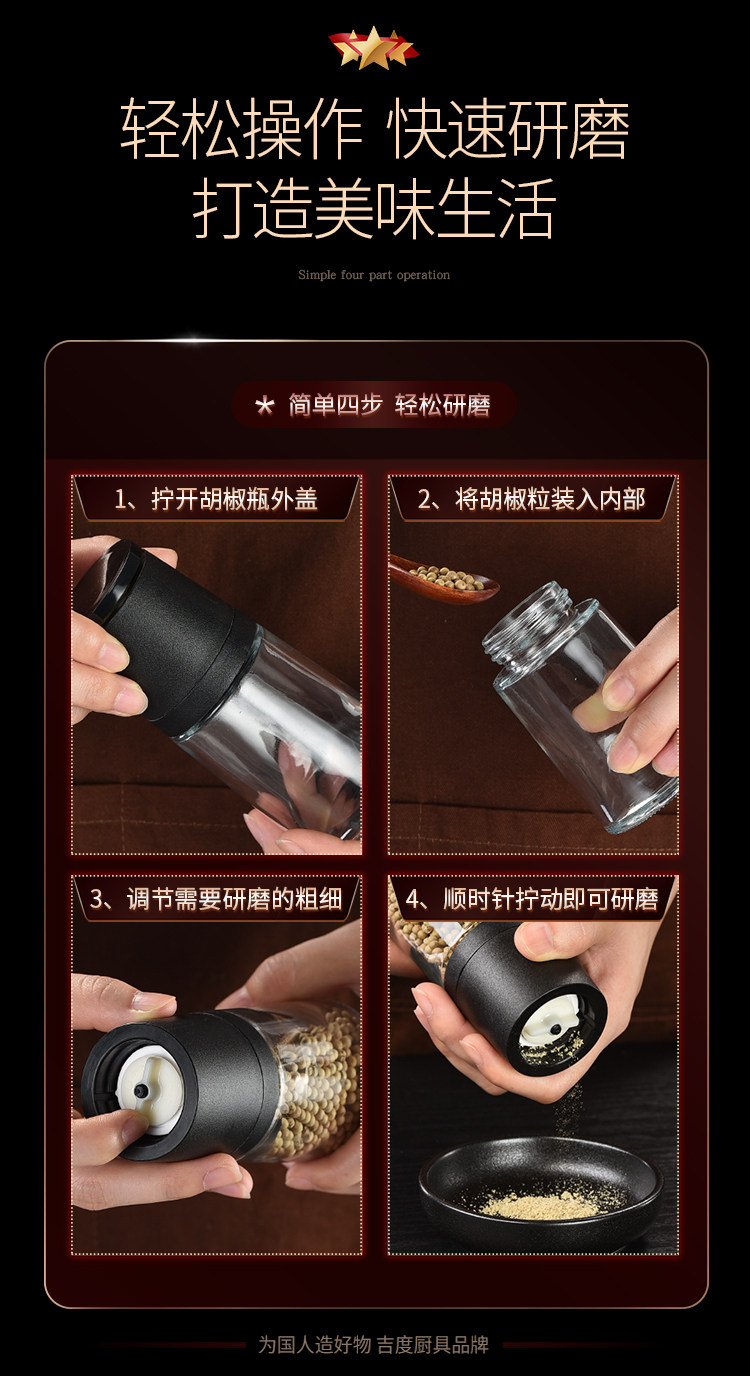 轻松操作 快速研磨
打造美味生活

Simple four part operation

简单四步 轻松研磨

1、拧开胡椒瓶外盖

2、将胡椒粒装入内部

3、调节需要研磨的粗细

4、顺时针拧动即可研磨

为国人造好物 吉度厨具品牌