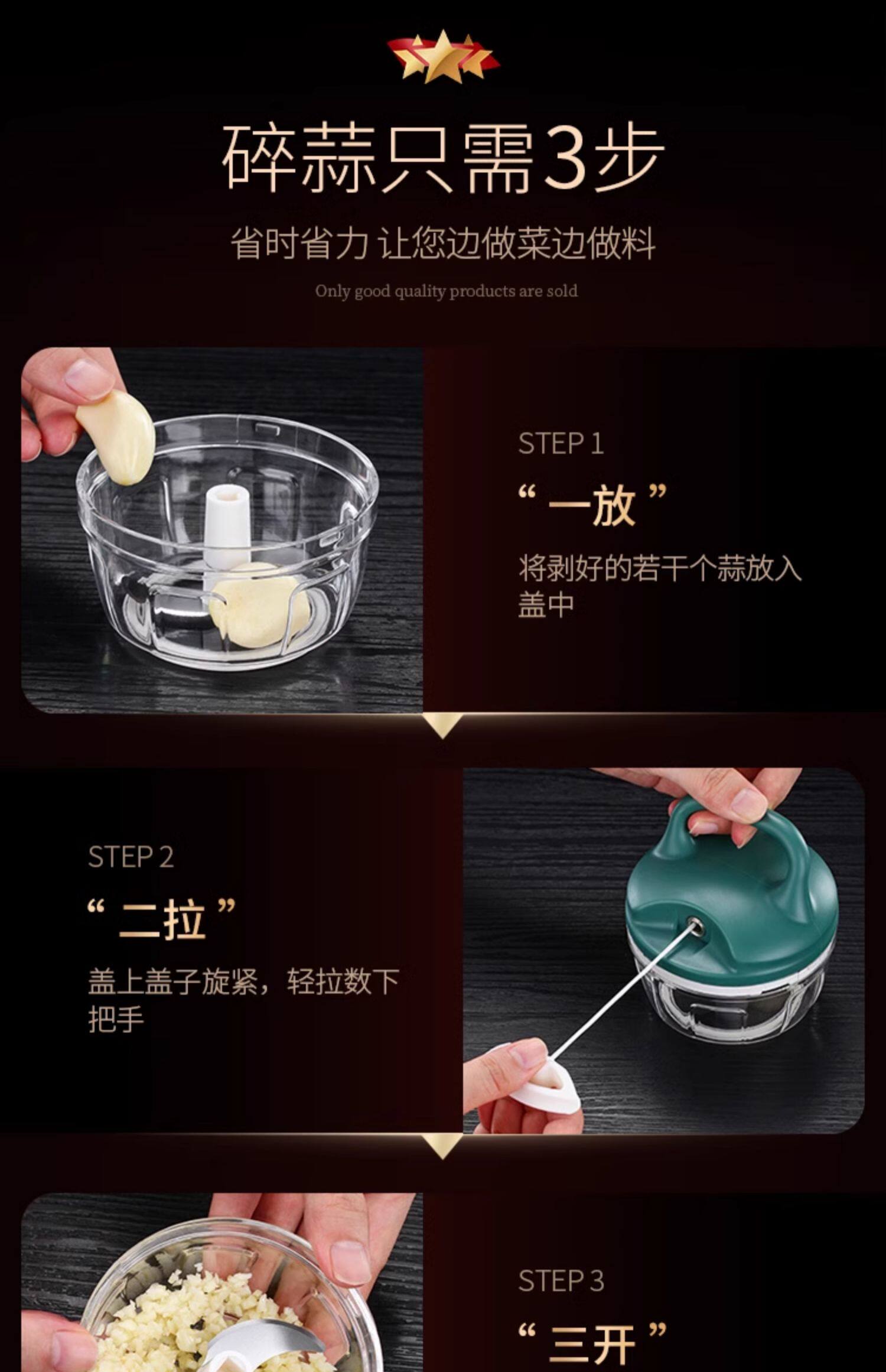 碎蒜只需3步

省时省力 让您边做菜边做料

Only good quality products are sold

STEP 1

“一放”

将剥好的若干个蒜放入盖中

STEP 2

“二拉”

盖上盖子旋紧，轻拉数下把手

STEP 3

“三开”