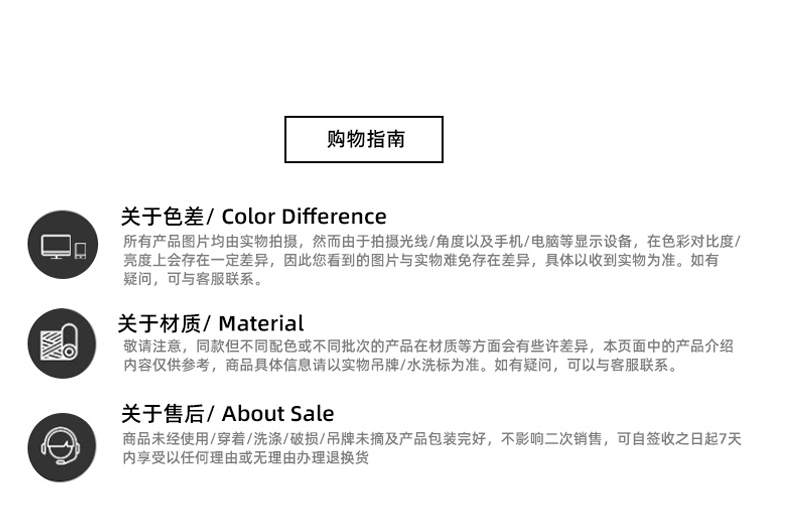 购物指南

关于色差/ Color Difference

所有产品图片均由实物拍摄，然而由于拍摄光线/角度以及手机/电脑等显示设备，在色彩对比度/亮度上会存在一定差异，因此您看到的图片与实物难免存在差异，具体以收到实物为准。如有疑问，可与客服联系。

关于材质/ Material

敬请注意，同款但不同配色或不同批次的产品在材质等方面会有些许差异，本页面中的产品介绍内容仅供参考，商品具体信息请以实物吊牌/水洗标为准。如有疑问，可以与客服联系。

关于售后/ About Sale

商品未经使用/穿着/洗涤/破损/吊牌未摘及产品包装完好，不影响二次销售，可自签收之日起7天内享受以任何理由或无理由办理退换货