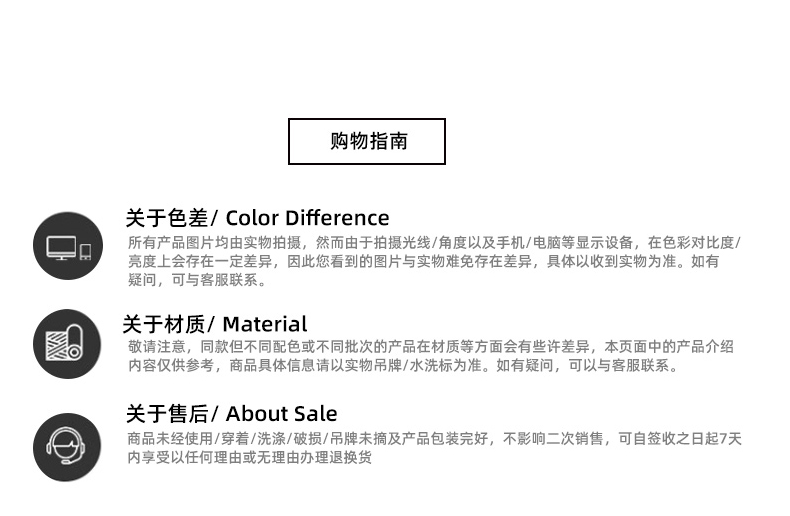 购物指南

关于色差/ Color Difference

所有产品图片均由实物拍摄，然而由于拍摄光线/角度以及手机/电脑等显示设备，在色彩对比度/亮度上会存在一定差异，因此您看到的图片与实物难免存在差异，具体以收到实物为准。如有疑问，可与客服联系。

关于材质/ Material

敬请注意，同款但不同配色或不同批次的产品在材质等方面会有些许差异，本页面中的产品介绍内容仅供参考，商品具体信息请以实物吊牌/水洗标为准。如有疑问，可以与客服联系。

关于售后/ About Sale

商品未经使用/穿着/洗涤/破损/吊牌未摘及产品包装完好，不影响二次销售，可自签收之日起7天内享受以任何理由或无理由办理退换货