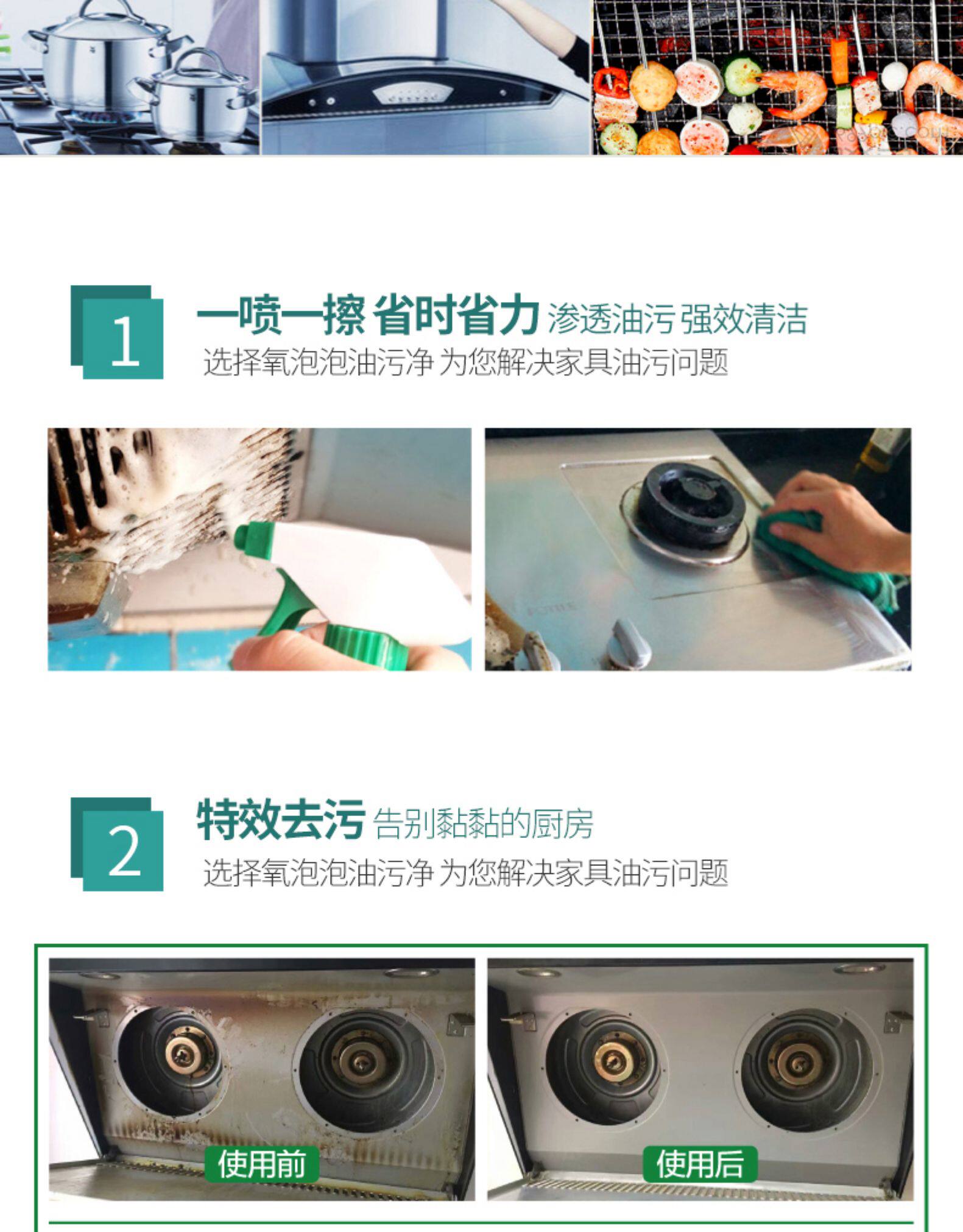 1

一喷一擦 省时省力 渗透油污 强效清洁

选择氧泡泡油污净 为您解决家具油污问题

2

特效去污 告别黏黏的厨房

选择氧泡泡油污净 为您解决家具油污问题

使用前

使用后