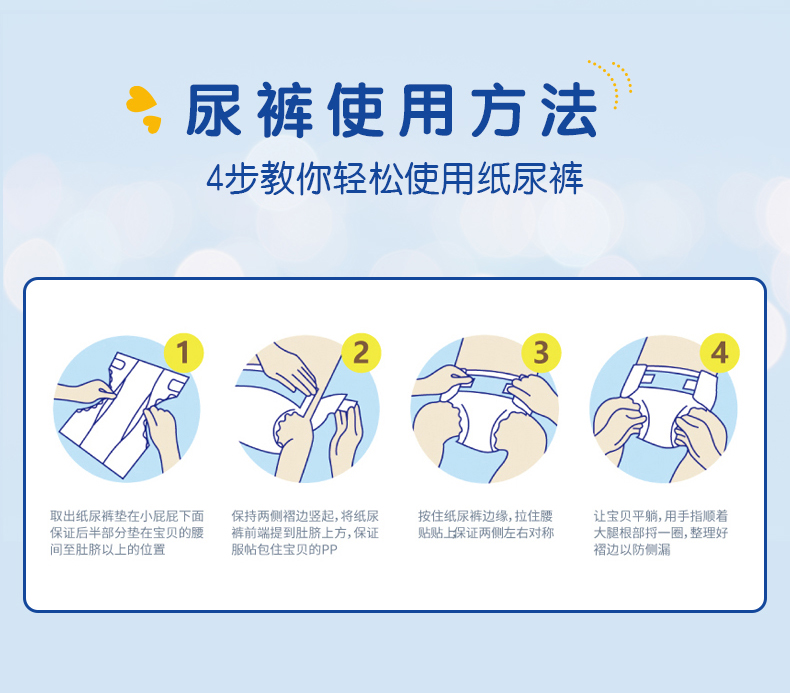 尿裤使用方法

4步教你轻松使用纸尿裤

1

取出纸尿裤垫在小屁屁下面保证后半部分垫在宝贝的腰间至肚脐以上的位置

2

保持两侧褶边竖起，将纸尿裤前端提到肚脐上方，保证服帖包住宝贝的PP

3

按住纸尿裤边缘，拉住腰贴贴上保证两侧左右对称

4

让宝贝平躺，用手指顺着大腿根部捋一圈，整理好褶边以防侧漏