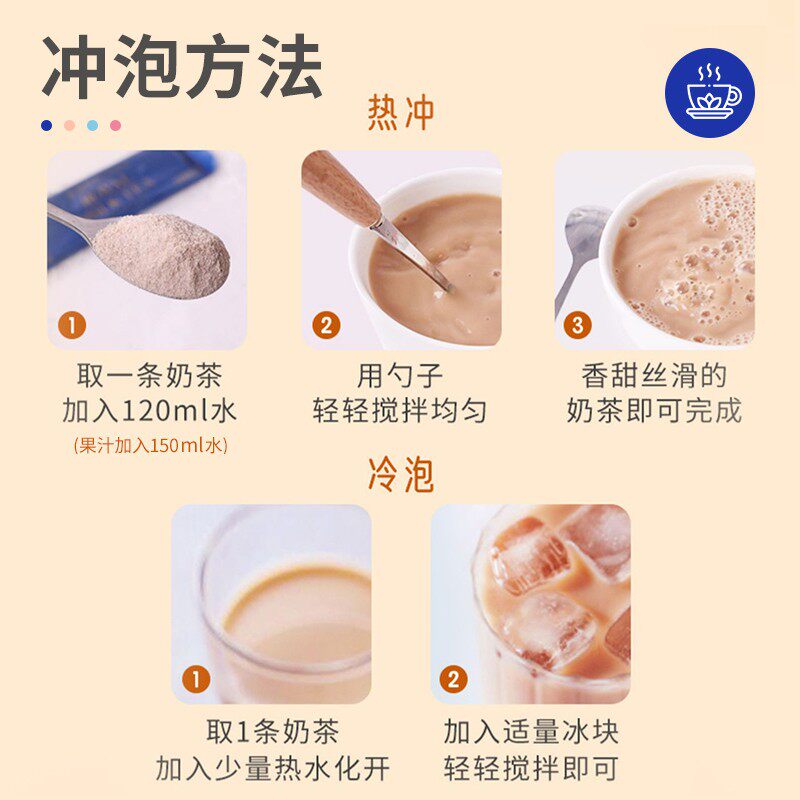 冲泡方法

热冲

1
取一条奶茶
加入120ml水
(果汁加入150ml水)

2
用勺子
轻轻搅拌均匀

3
香甜丝滑的
奶茶即可完成

冷泡

1
取1条奶茶
加入少量热水化开

2
加入适量冰块
轻轻搅拌即可