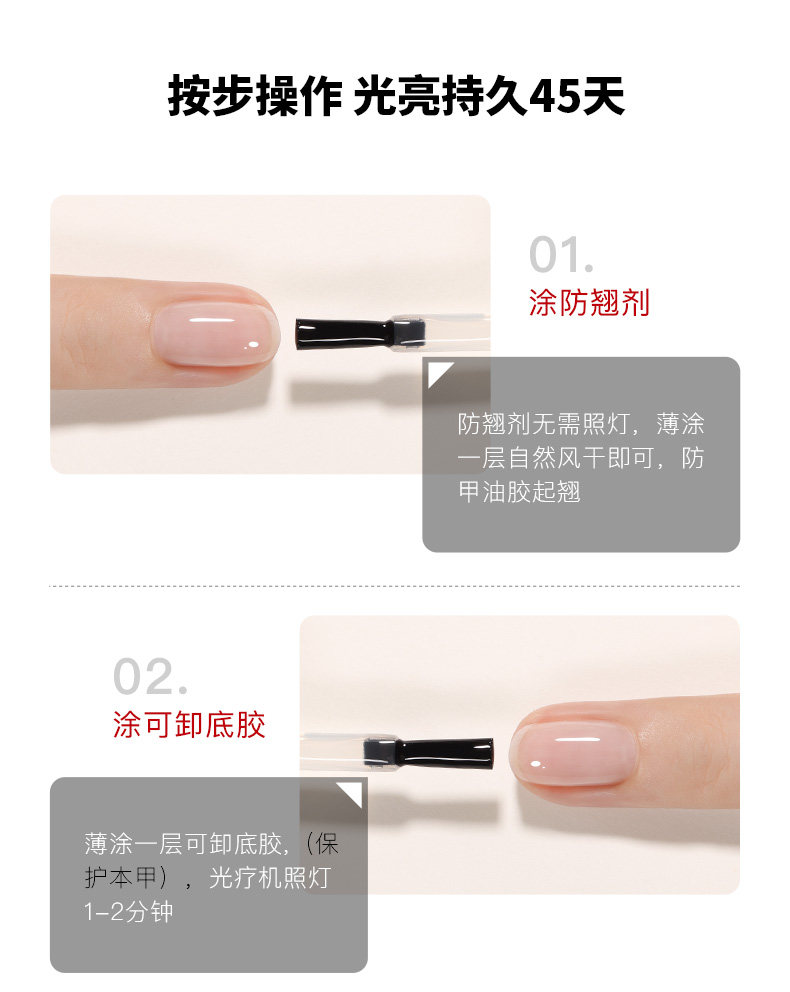 按步操作 光亮持久45天

01.
涂防翘剂

防翘剂无需照灯，薄涂一层自然风干即可，防甲油胶起翘

02.
涂可卸底胶

薄涂一层可卸底胶，（保护本甲），光疗机照灯1-2分钟