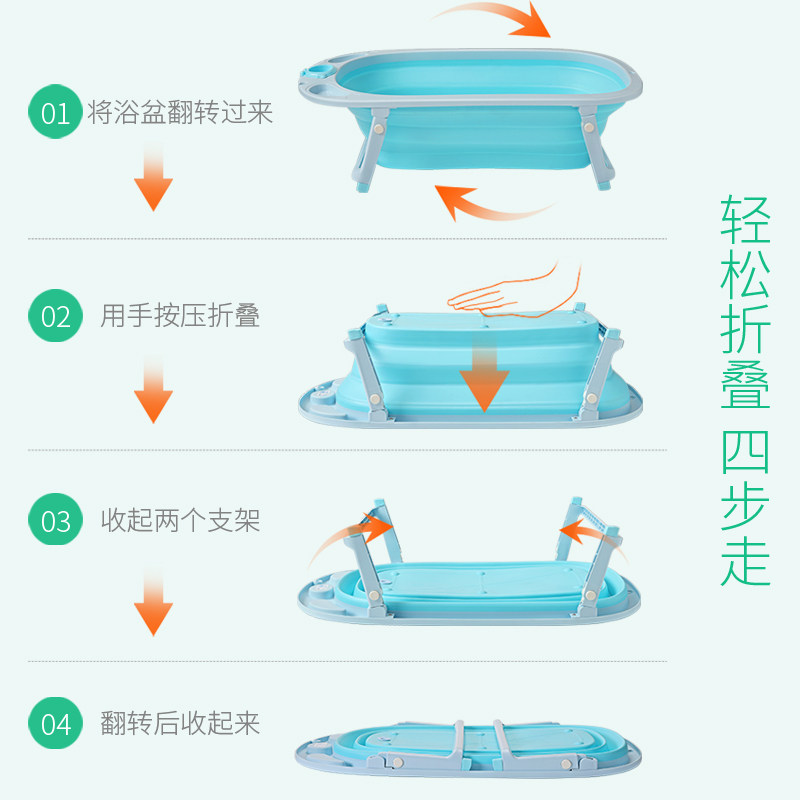 01 将浴盆翻转过来

02 用手按压折叠

03 收起两个支架

04 翻转后收起来

轻松折叠 四步走