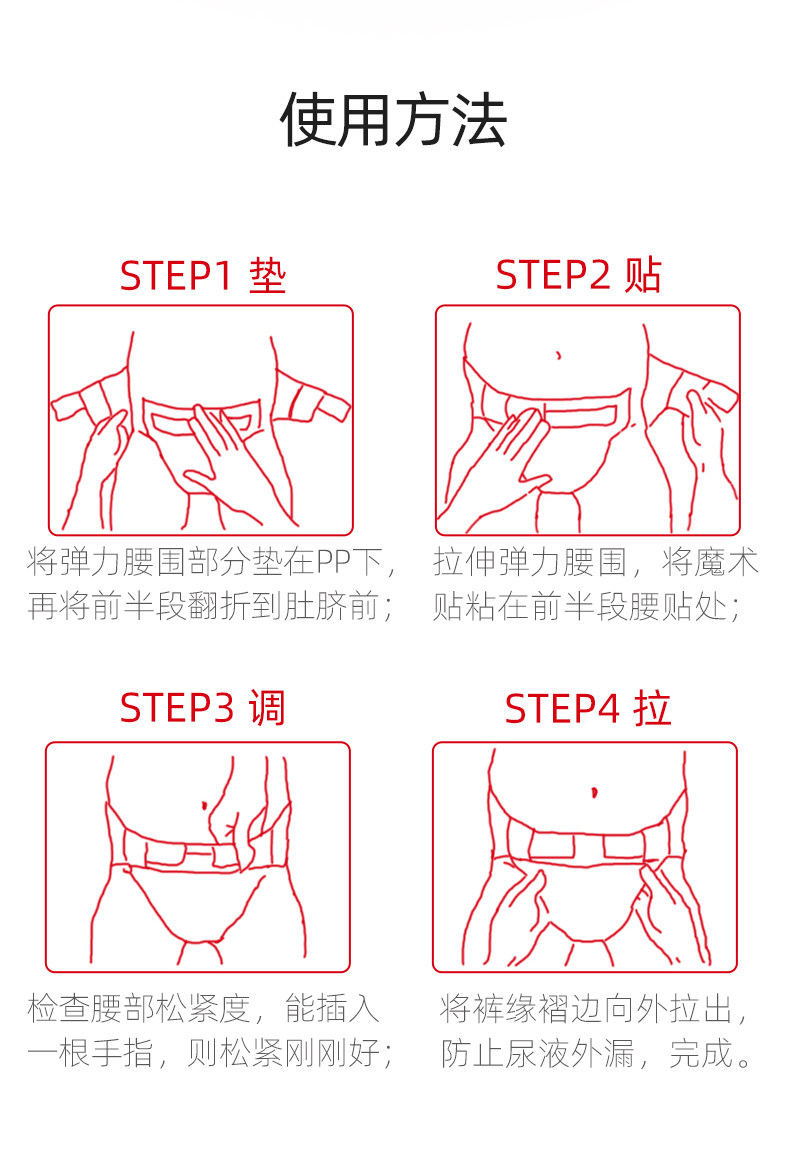 使用方法

STEP1 垫

将弹力腰围部分垫在PP下，再将前半段翻折到肚脐前；

STEP2 贴

拉伸弹力腰围，将魔术贴粘在前半段腰贴处；

STEP3 调

检查腰部松紧度，能插入一根手指，则松紧刚刚好；

STEP4 拉

将裤缘褶边向外拉出，防止尿液外漏，完成。