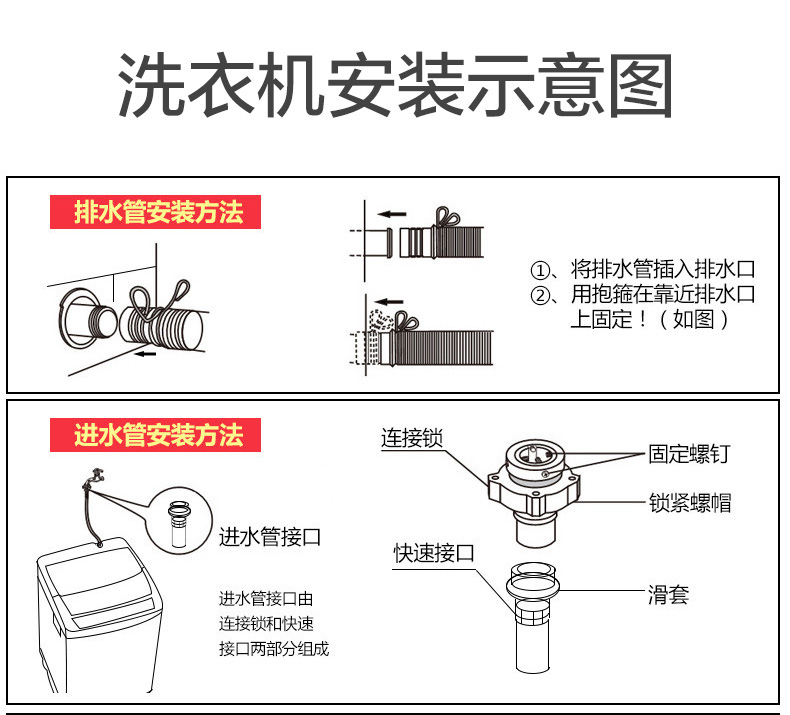 洗衣机安装示意图

排水管安装方法

①、将排水管插入排水口
②、用抱箍在靠近排水口上固定！（如图）

进水管安装方法

进水管接口

进水管接口由连接锁和快速接口两部分组成

连接锁

固定螺钉

锁紧螺帽

快速接口

滑套