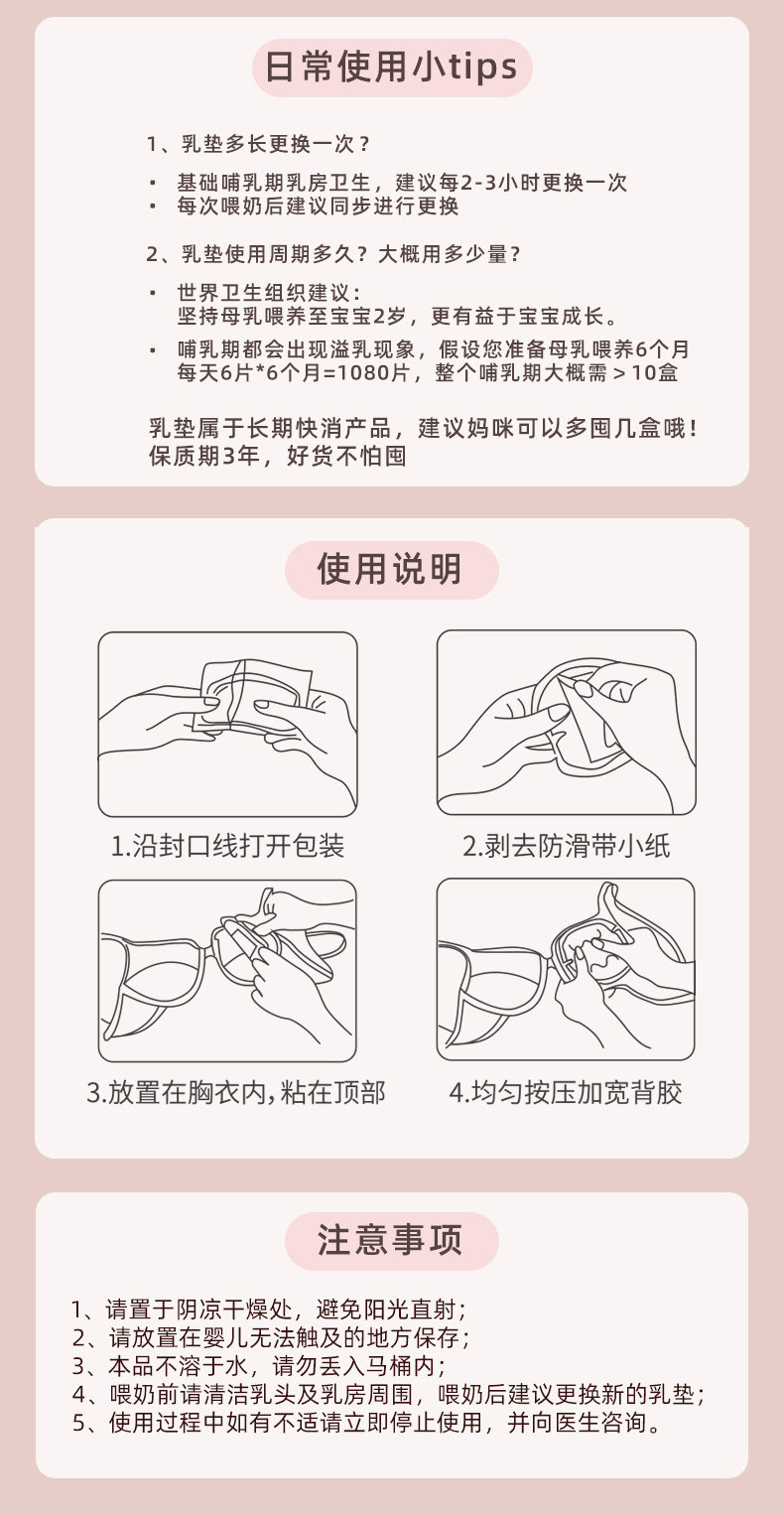 日常使用小tips

1、乳垫多长更换一次？

• 基础哺乳期乳房卫生，建议每2-3小时更换一次
• 每次喂奶后建议同步进行更换

2、乳垫使用周期多久？大概用多少量？

• 世界卫生组织建议：
坚持母乳喂养至宝宝2岁，更有益于宝宝成长。
• 哺乳期都会出现溢乳现象，假设您准备母乳喂养6个月
每天6片*6个月=1080片，整个哺乳期大概需＞10盒

乳垫属于长期快消产品，建议妈咪可以多囤几盒哦！
保质期3年，好货不怕囤

使用说明

1.沿封口线打开包装

2.剥去防滑带小纸

3.放置在胸衣内，粘在顶部

4.均匀按压加宽背胶

注意事项

1、请置于阴凉干燥处，避免阳光直射；
2、请放置在婴儿无法触及的地方保存；
3、本品不溶于水，请勿丢入马桶内；
4、喂奶前请清洁乳头及乳房周围，喂奶后建议更换新的乳垫；
5、使用过程中如有不适请立即停止使用，并向医生咨询。