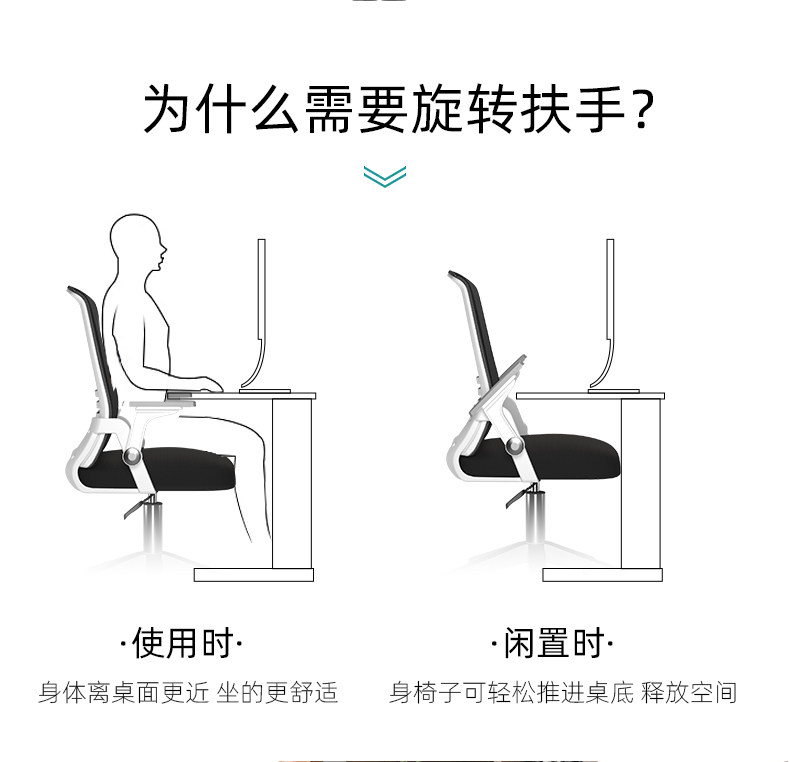 为什么需要旋转扶手?

·使用时·

身体离桌面更近 坐的更舒适

·闲置时·

身椅子可轻松推进桌底 释放空间