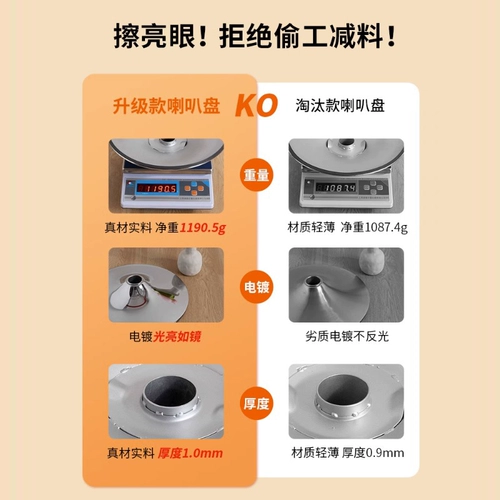 擦亮眼！拒绝偷工减料！

升级款喇叭盘 KO 淘汰款喇叭盘

1190.5

重量

1087.4

真材实料 净重1190.5g

材质轻薄 净重1087.4g

电镀

电镀光亮如镜

劣质电镀不反光

厚度

真材实料 厚度1.0mm

材质轻薄 厚度0.9mm