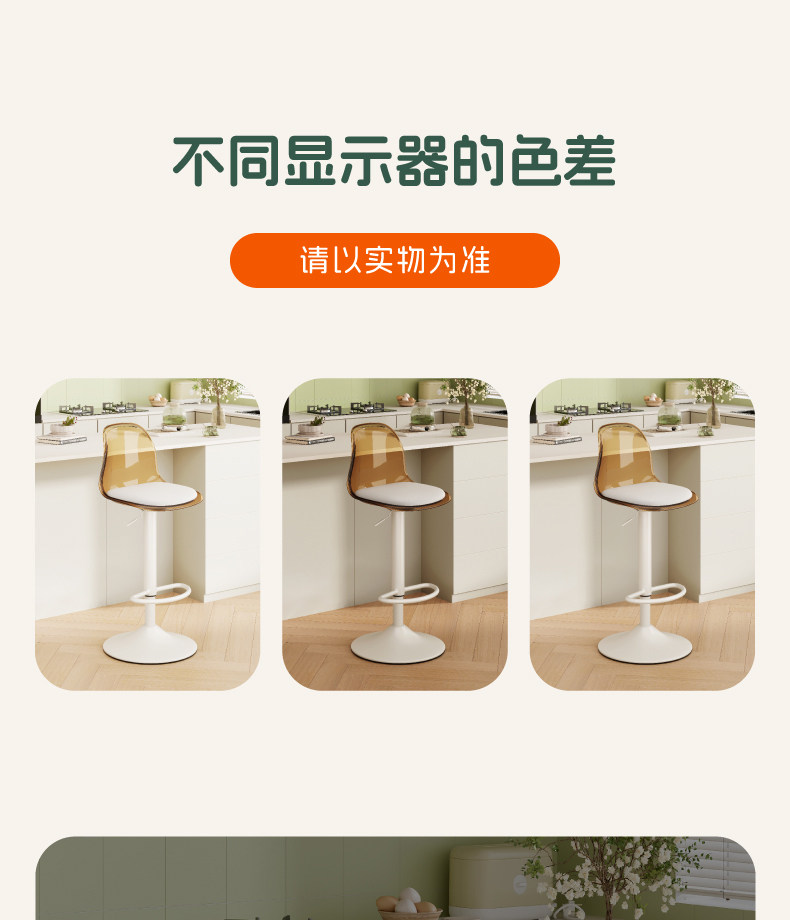 不同显示器的色差

请以实物为准