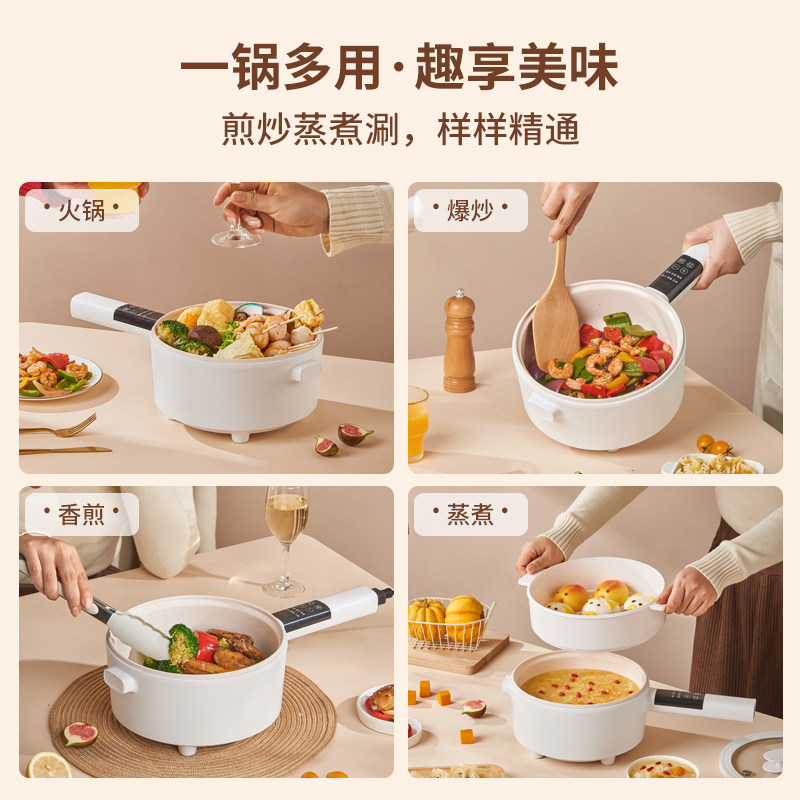 一锅多用·趣享美味
煎炒蒸煮涮，样样精通

·火锅·

·爆炒·

·香煎·

·蒸煮·