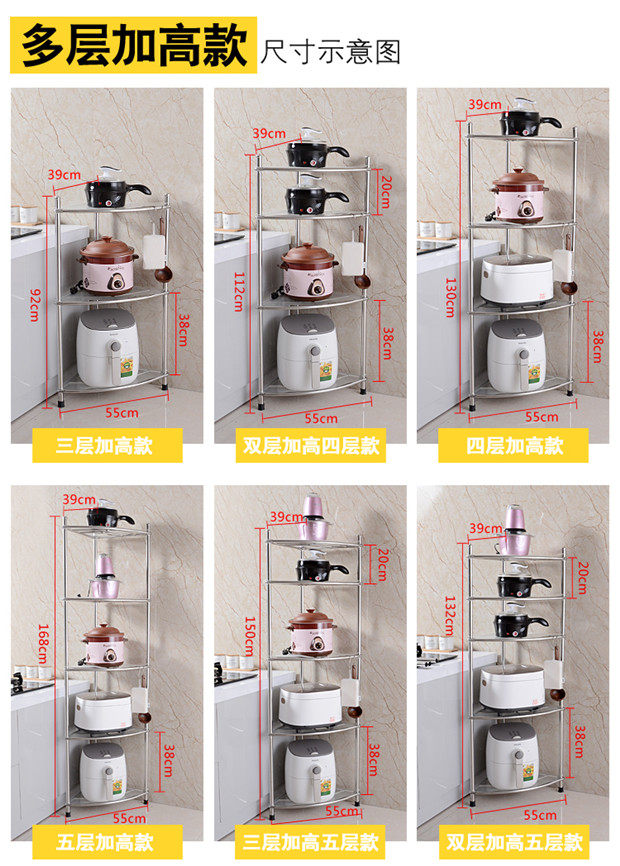 多层加高款 尺寸示意图

39cm
92cm
38cm
55cm
三层加高款

39cm
20cm
112cm
38cm
55cm
双层加高四层款

39cm
130cm
38cm
55cm
四层加高款

39cm
168cm
38cm
55cm
五层加高款

39cm
20cm
150cm
38cm
55cm
三层加高五层款

39cm
20cm
132cm
38cm
55cm
双层加高五层款