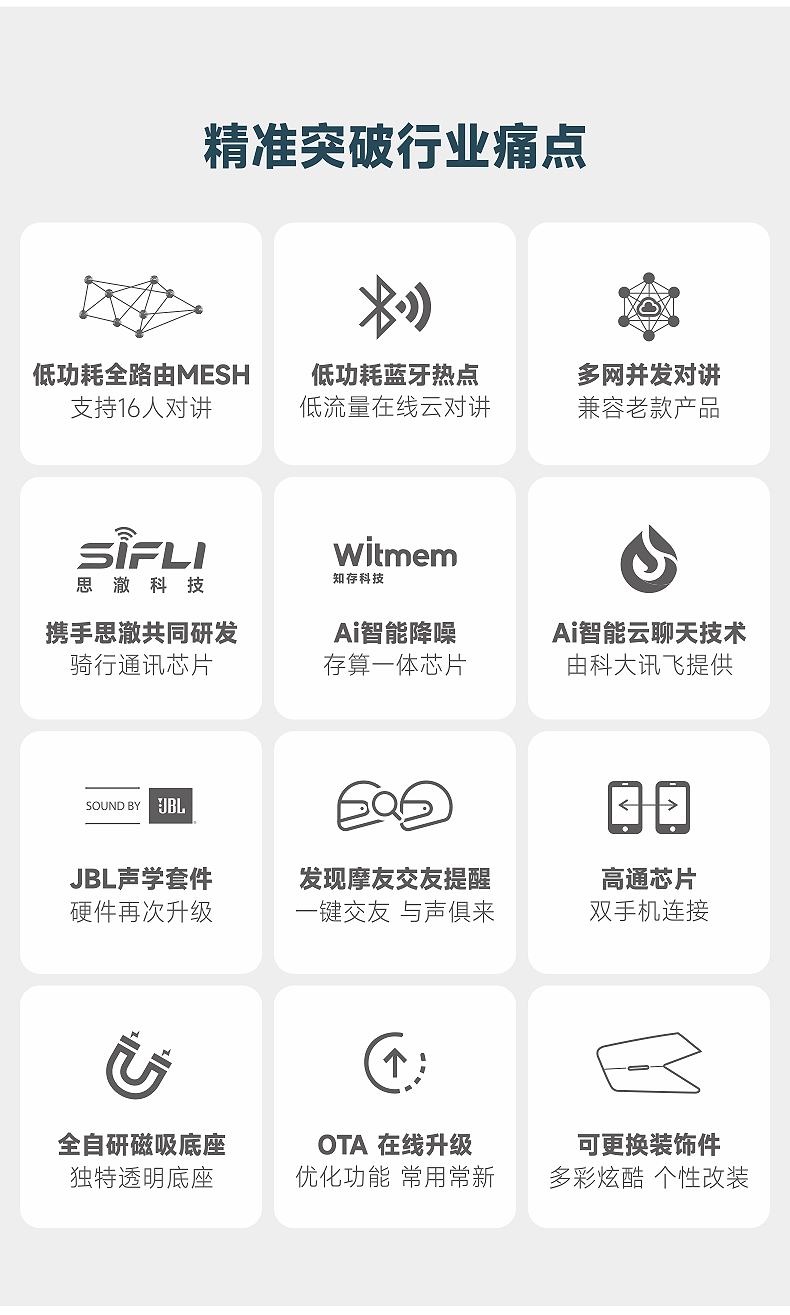 精准突破行业痛点

低功耗全路由MESH
支持16人对讲

低功耗蓝牙热点
低流量在线云对讲

多网并发对讲
兼容老款产品

SIFLI
思澈科技

携手思澈共同研发
骑行通讯芯片

Witmem
知存科技

Ai智能降噪
存算一体芯片

Ai智能云聊天技术
由科大讯飞提供

SOUND BY JBL

JBL声学套件
硬件再次升级

发现摩友交友提醒
一键交友 与声俱来

高通芯片
双手机连接

全自研磁吸底座
独特透明底座

OTA 在线升级
优化功能 常用常新

可更换装饰件
多彩炫酷 个性改装