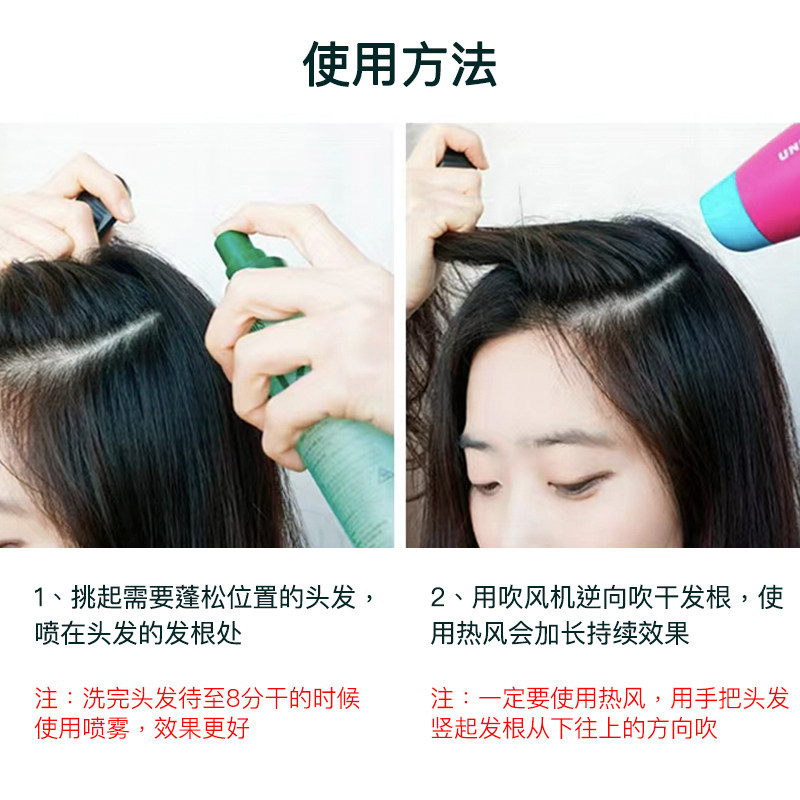 使用方法

UN

1、挑起需要蓬松位置的头发，喷在头发的发根处

注：洗完头发待至8分干的时候使用喷雾，效果更好

2、用吹风机逆向吹干发根，使用热风会加长持续效果

注：一定要使用热风，用手把头发竖起发根从下往上的方向吹