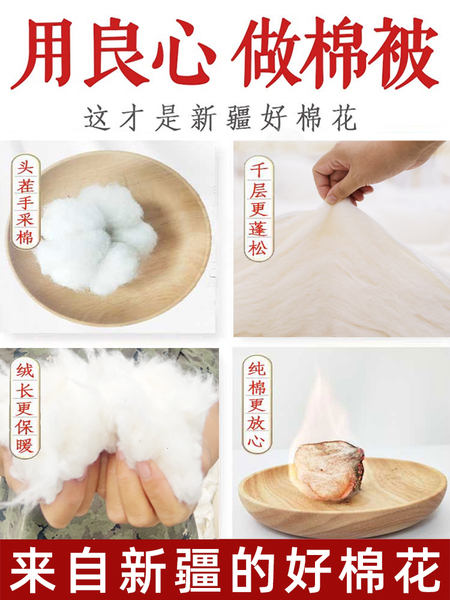 用良心 做棉被

这才是新疆好棉花

头茬手采棉

千层更蓬松

绒长更保暖

纯棉更放心

来自新疆的好棉花