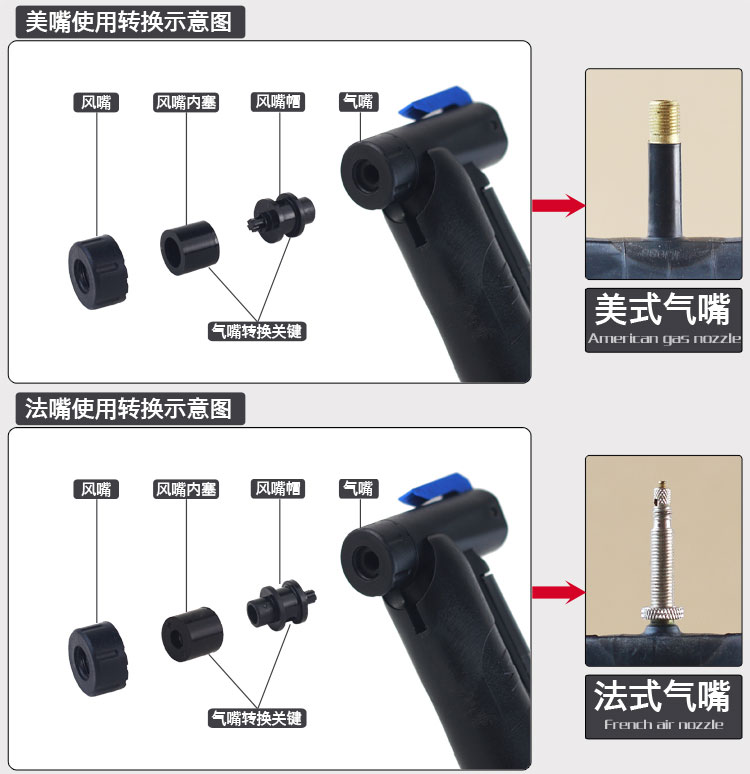 美嘴使用转换示意图

风嘴
风嘴内塞
风嘴帽
气嘴
气嘴转换关键

美式气嘴
American gas nozzle

法嘴使用转换示意图

风嘴
风嘴内塞
风嘴帽
气嘴
气嘴转换关键

法式气嘴
French air nozzle