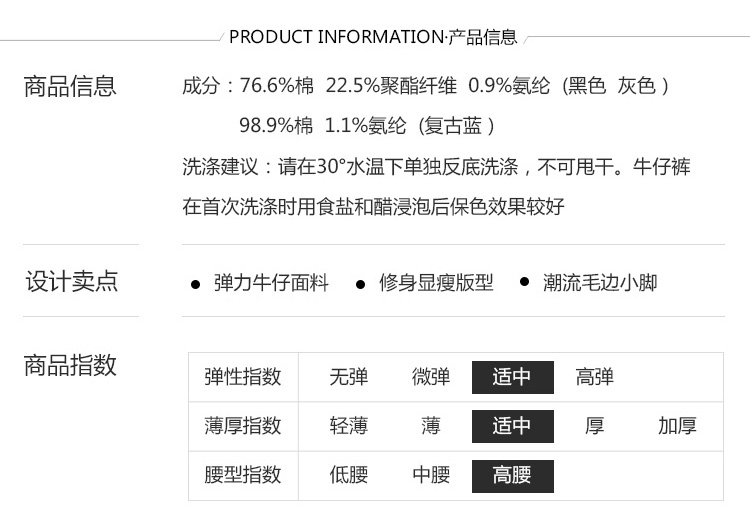 PRODUCT INFORMATION·产品信息

商品信息

成分：76.6%棉 22.5%聚酯纤维 0.9%氨纶（黑色 灰色）
98.9%棉 1.1%氨纶（复古蓝）

洗涤建议：请在30°水温下单独反底洗涤，不可甩干。牛仔裤在首次洗涤时用食盐和醋浸泡后保色效果较好

设计卖点

● 弹力牛仔面料 ● 修身显瘦版型 ● 潮流毛边小脚

商品指数

| 弹性指数 | 无弹 | 微弹 | 适中 | 高弹 | |
|---|---|---|---|---|---|
| 薄厚指数 | 轻薄 | 薄 | 适中 | 厚 | 加厚 |
| 腰型指数 | 低腰 | 中腰 | 高腰 | | |