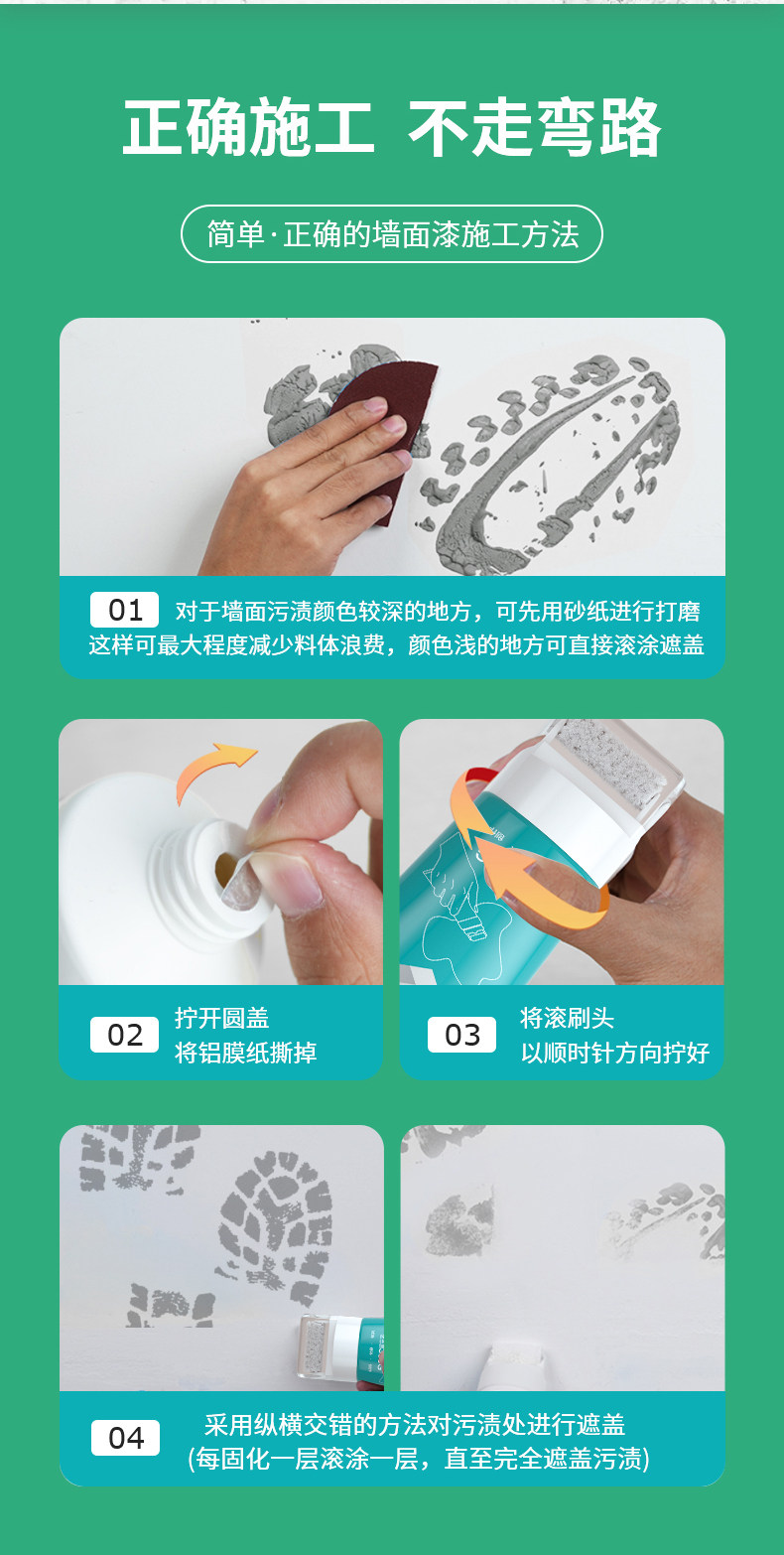 正确施工 不走弯路

简单·正确的墙面漆施工方法

01 对于墙面污渍颜色较深的地方，可先用砂纸进行打磨 这样可最大程度减少料体浪费，颜色浅的地方可直接滚涂遮盖

02 拧开圆盖 将铝膜纸撕掉

03 将滚刷头 以顺时针方向拧好

04 采用纵横交错的方法对污渍处进行遮盖 (每固化一层滚涂一层，直至完全遮盖污渍)