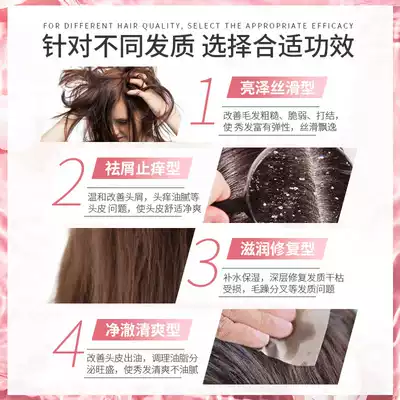 FOR DIFFERENT HAIR QUALITY, SELECT THE APPROPRIATE EFFICACY

针对不同发质 选择合适功效

1 亮泽丝滑型

改善毛发粗糙、脆弱、打结，使秀发富有弹性，丝滑飘逸

2 祛屑止痒型

温和改善头屑，头痒油腻等头皮问题，使头皮舒适净爽

3 滋润修复型

补水保湿，深层修复发质干枯受损，毛躁分叉等发质问题

4 净澈清爽型

改善头皮出油，调理油脂分泌旺盛，使秀发清爽不油腻