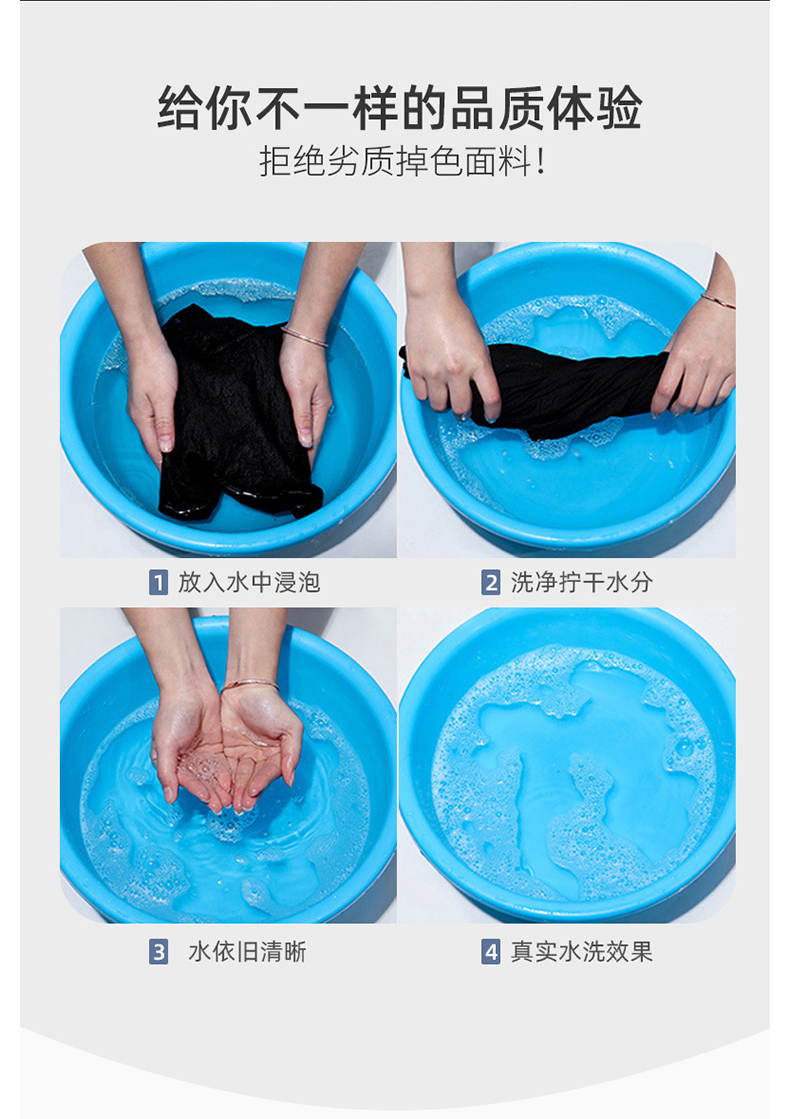 给你不一样的品质体验
拒绝劣质掉色面料!

1 放入水中浸泡

2 洗净拧干水分

3 水依旧清晰

4 真实水洗效果